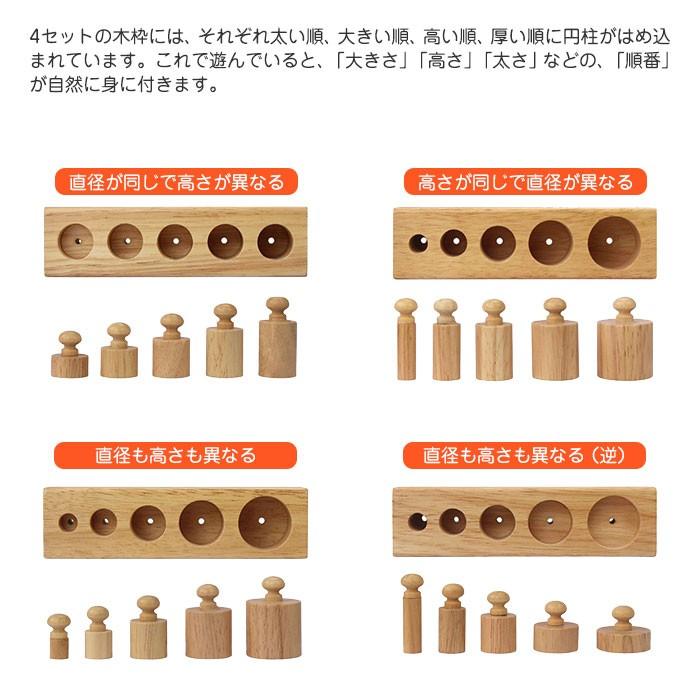 4セットの木枠には、それぞれ太い順、大きい順、高い順、厚い順に円柱がはめ込まれています。これで遊んでいると、「大きさ」「高さ」「太さ」などの、「順番」が自然に身に付きます。

直径が同じで高さが異なる

高さが同じで直径が異なる

直径も高さも異なる

直径も高さも異なる（逆）