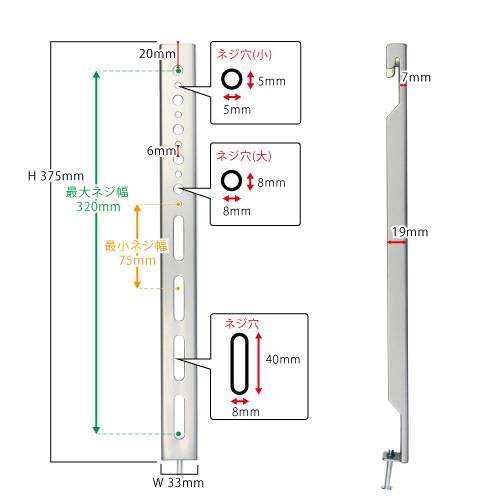 20mm

ネジ穴(小)
5mm
5mm

6mm

ネジ穴(大)
8mm
8mm

H 375mm

最大ネジ幅
320mm

最小ネジ幅
75mm

ネジ穴
40mm
8mm

W 33mm

7mm

19mm