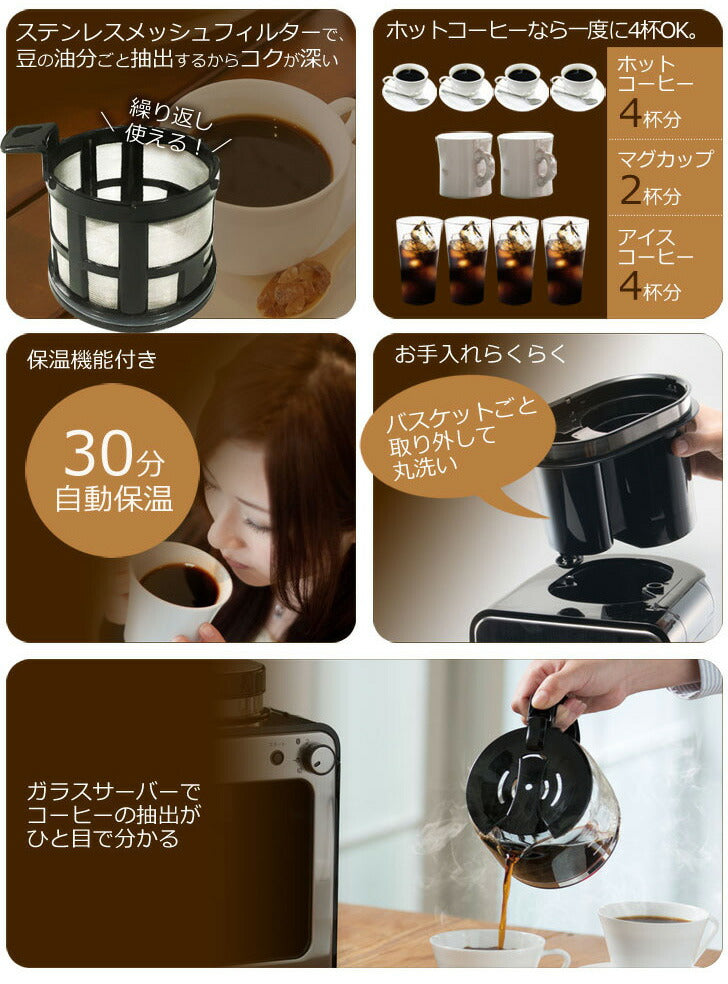 ステンレスメッシュフィルターで、豆の油分ごと抽出するからコクが深い

繰り返し使える！

ホットコーヒーなら一度に4杯OK。

ホットコーヒー 4杯分

マグカップ 2杯分

アイスコーヒー 4杯分

保温機能付き

30分 自動保温

お手入れらくらく

バスケットごと取り外して丸洗い

ガラスサーバーでコーヒーの抽出がひと目で分かる