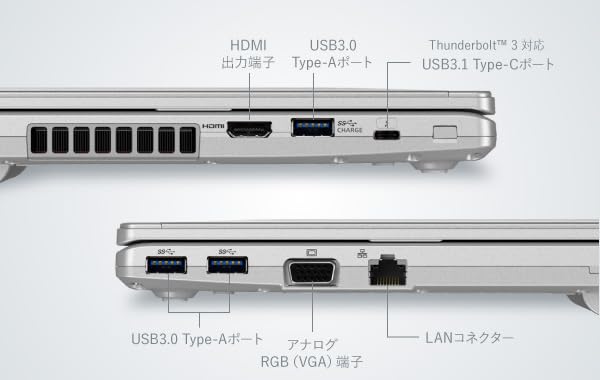 HDMI
出力端子

USB3.0
Type-Aポート

Thunderbolt™ 3 対応
USB3.1 Type-Cポート

HDMI

SS
CHARGE

SS

SS

USB3.0 Type-Aポート

アナログ
RGB（VGA）端子

LANコネクター