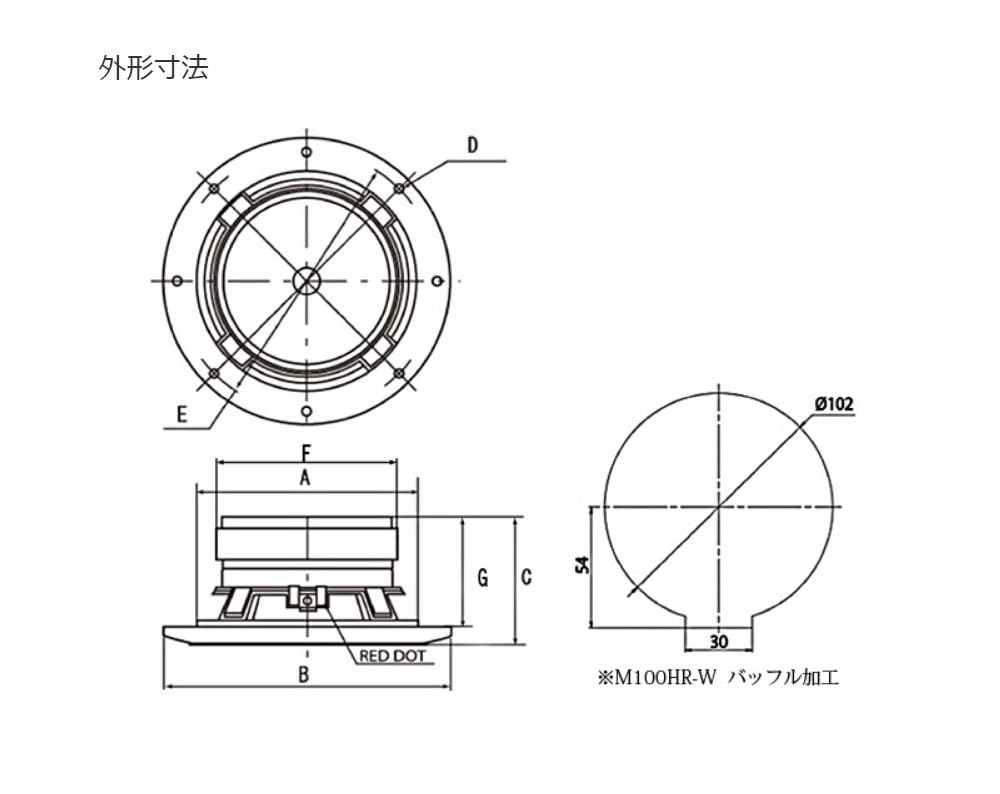 外形寸法

D

E

F

A

G

C

RED DOT

B

Ø102

54

30

※M100HR-W バッフル加工