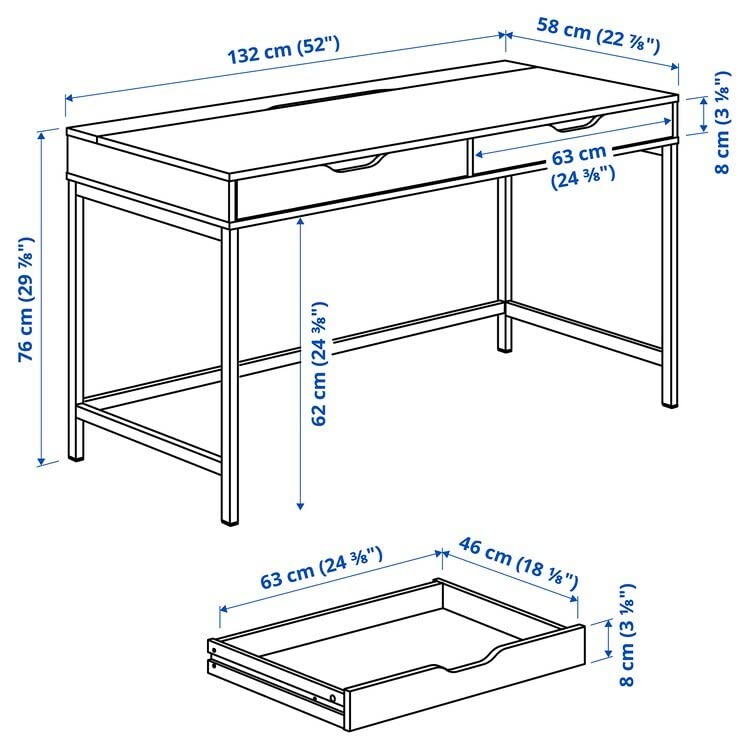 132 cm (52")

58 cm (22 ⅞")

8 cm (3 ⅛")

63 cm (24 ⅜")

76 cm (29 ⅞")

62 cm (24 ⅜")

63 cm (24 ⅜")

46 cm (18 ⅛")

8 cm (3 ⅛")