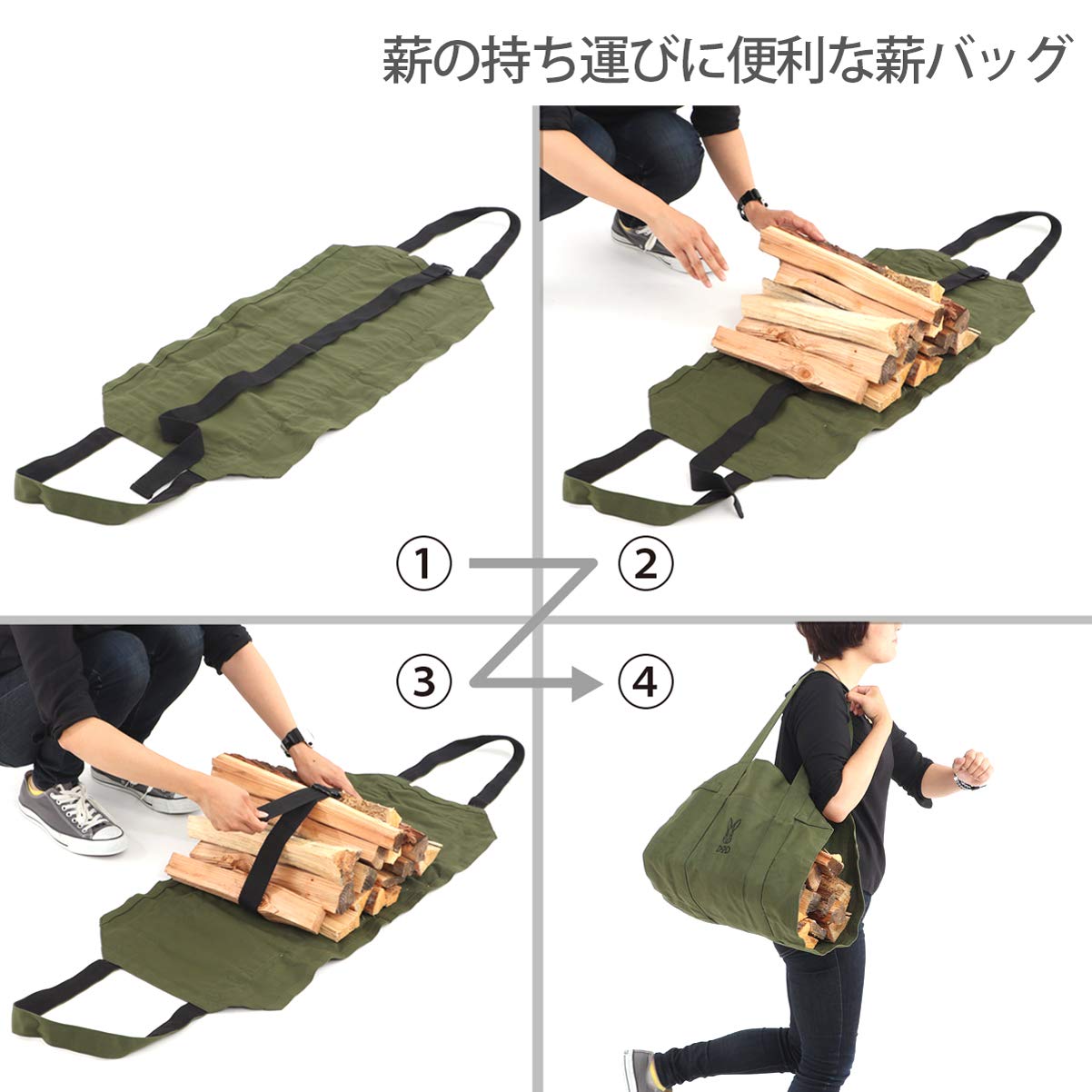 薪の持ち運びに便利な薪バッグ

①

②

③

④

DOD