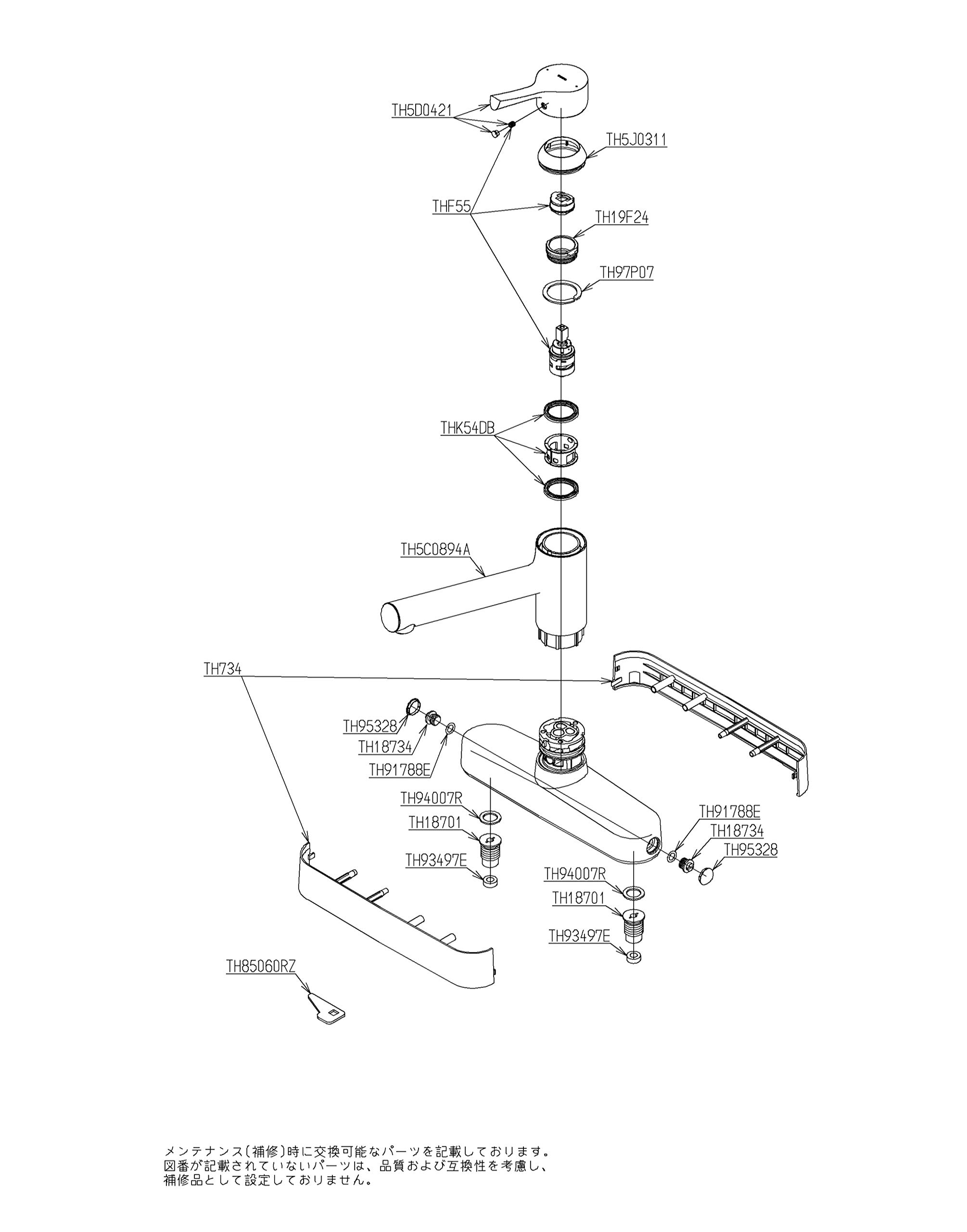 TH5D0421
TH5J0311
THF55
TH19F24
TH97P07
THK54DB
TH5C0894A
TH734
TH95328
TH18734
TH91788E
TH94007R
TH18701
TH93497E
TH91788E
TH18734
TH95328
TH94007R
TH18701
TH93497E
TH85060RZ

メンテナンス(補修)時に交換可能なパーツを記載しております。
図番が記載されていないパーツは、品質および互換性を考慮し、
補修品として設定しておりません。