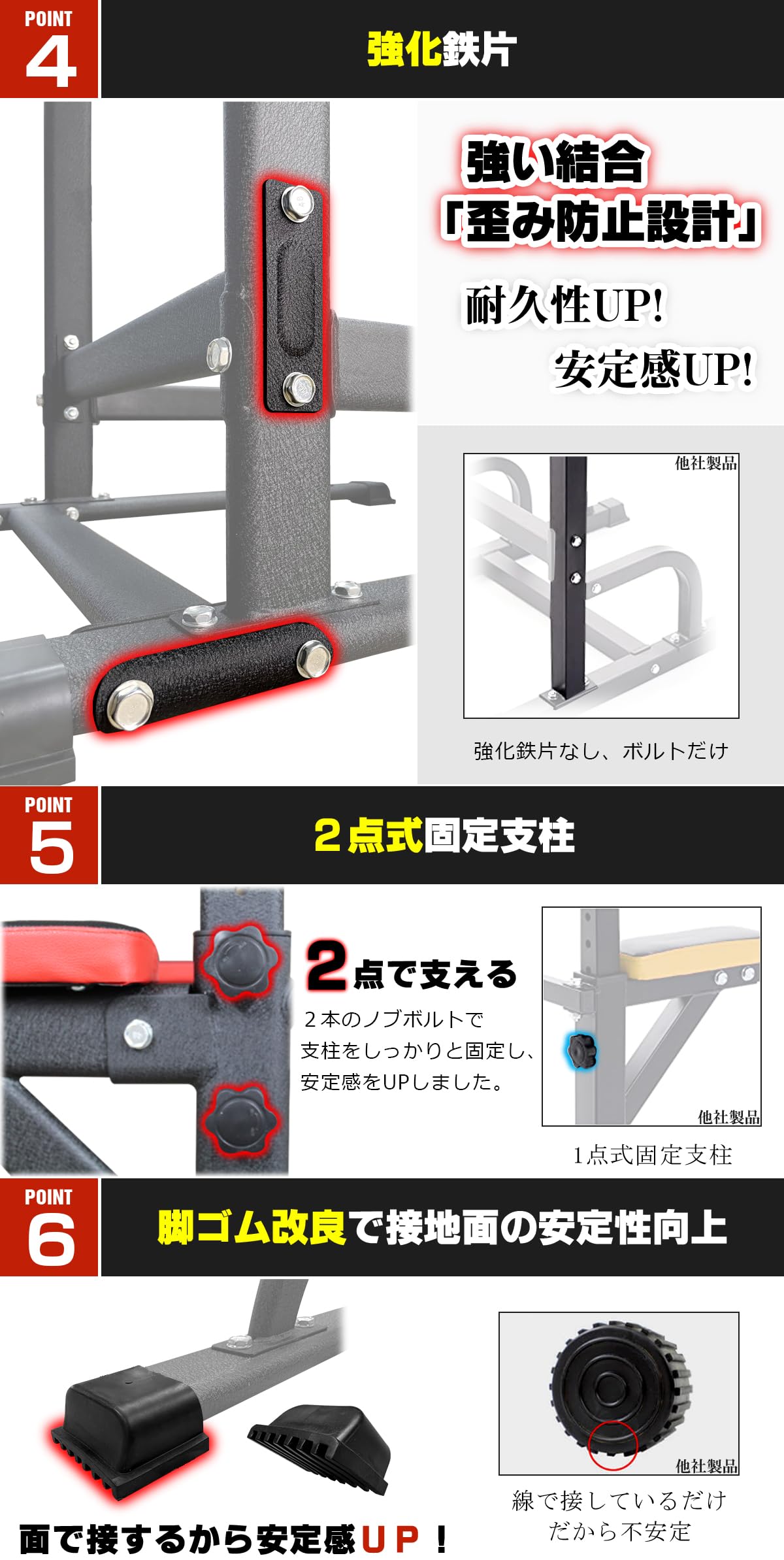 POINT
4

強化鉄片

強い結合
「歪み防止設計」

耐久性UP!
安定感UP!

他社製品

強化鉄片なし、ボルトだけ

POINT
5

2点式固定支柱

2点で支える
2本のノブボルトで
支柱をしっかりと固定し、
安定感をUPしました。

他社製品

1点式固定支柱

POINT
6

脚ゴム改良で接地面の安定性向上

面で接するから安定感UP！

他社製品

線で接しているだけ
だから不安定