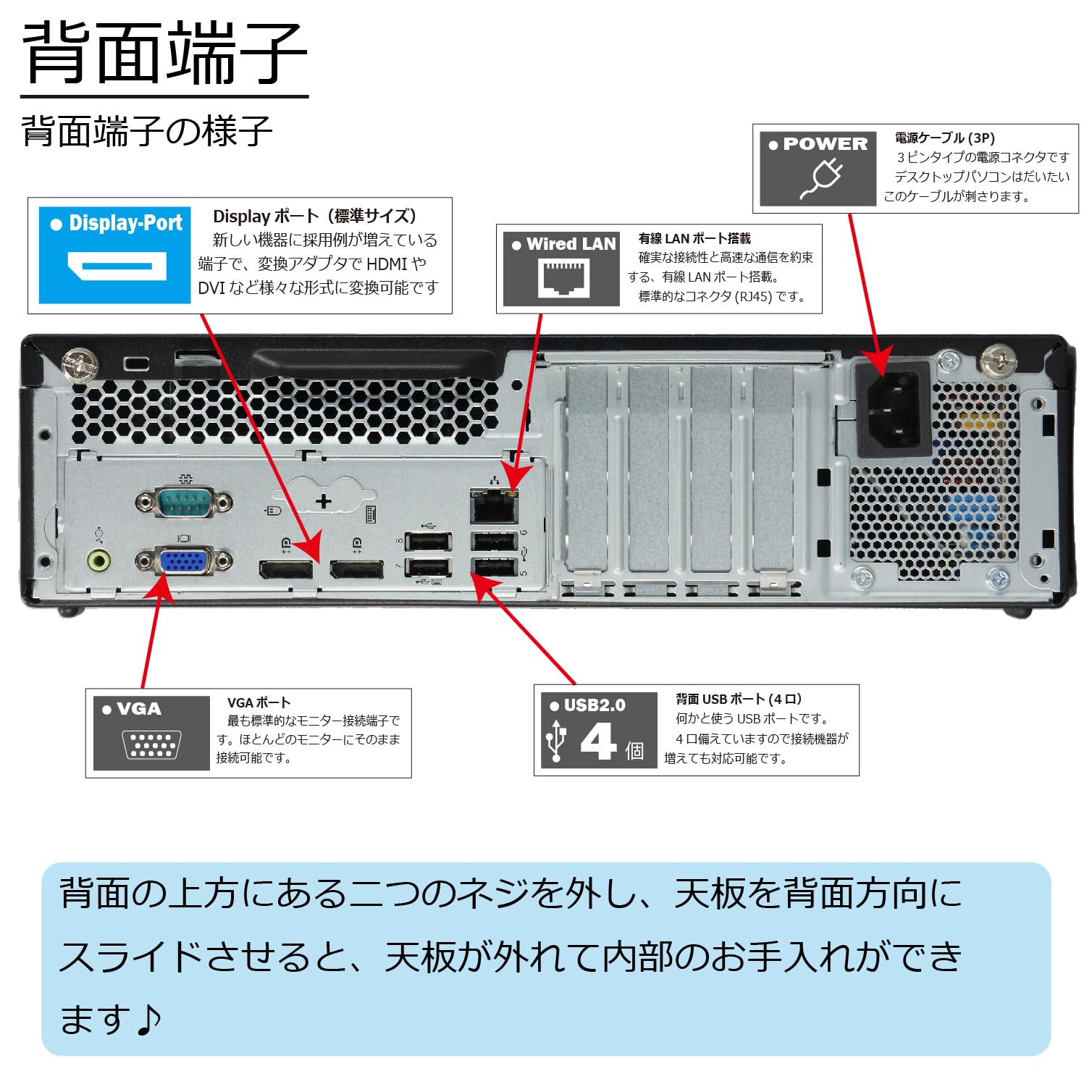 背面端子

背面端子の様子

● POWER

電源ケーブル (3P)
３ピンタイプの電源コネクタです
デスクトップパソコンはだいたいこのケーブルが刺さります。

● Display-Port

Display ポート（標準サイズ）
新しい機器に採用例が増えている端子で、変換アダプタで HDMI や DVI など様々な形式に変換可能です

● Wired LAN

有線 LAN ポート搭載
確実な接続性と高速な通信を約束する、有線 LAN ポート搭載。
標準的なコネクタ (RJ45) です。

8 7 6 5

● VGA

VGA ポート
最も標準的なモニター接続端子です。ほとんどのモニターにそのまま接続可能です。

● USB2.0
4 個

背面 USB ポート (4 口)
何かと使う USB ポートです。
4 口備えていますので接続機器が増えても対応可能です。

背面の上方にある二つのネジを外し、天板を背面方向にスライドさせると、天板が外れて内部のお手入れができます♪