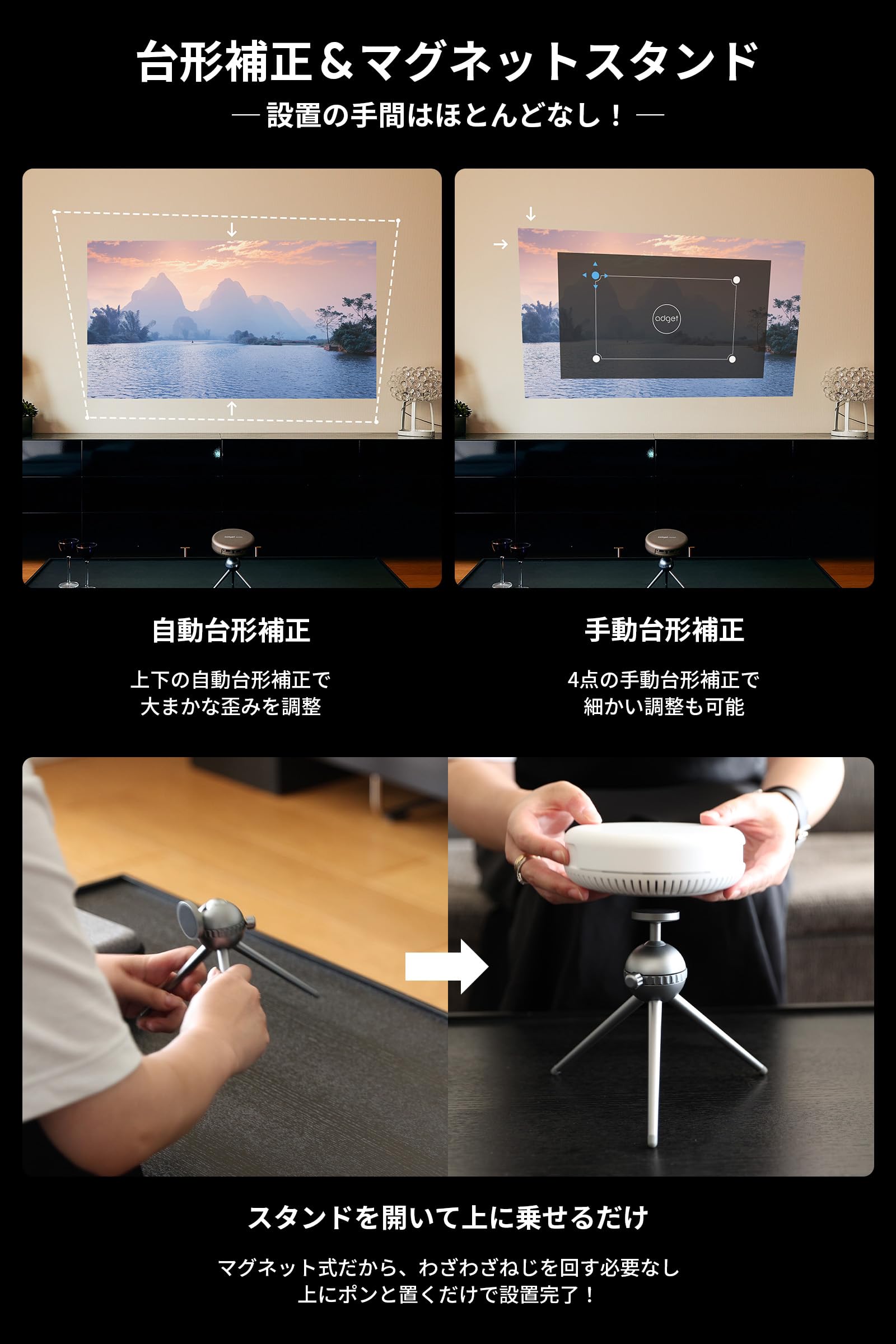 台形補正＆マグネットスタンド

— 設置の手間はほとんどなし！ —

adget

自動台形補正

上下の自動台形補正で
大まかな歪みを調整

手動台形補正

4点の手動台形補正で
細かい調整も可能

スタンドを開いて上に乗せるだけ

マグネット式だから、わざわざねじを回す必要なし
上にポンと置くだけで設置完了！