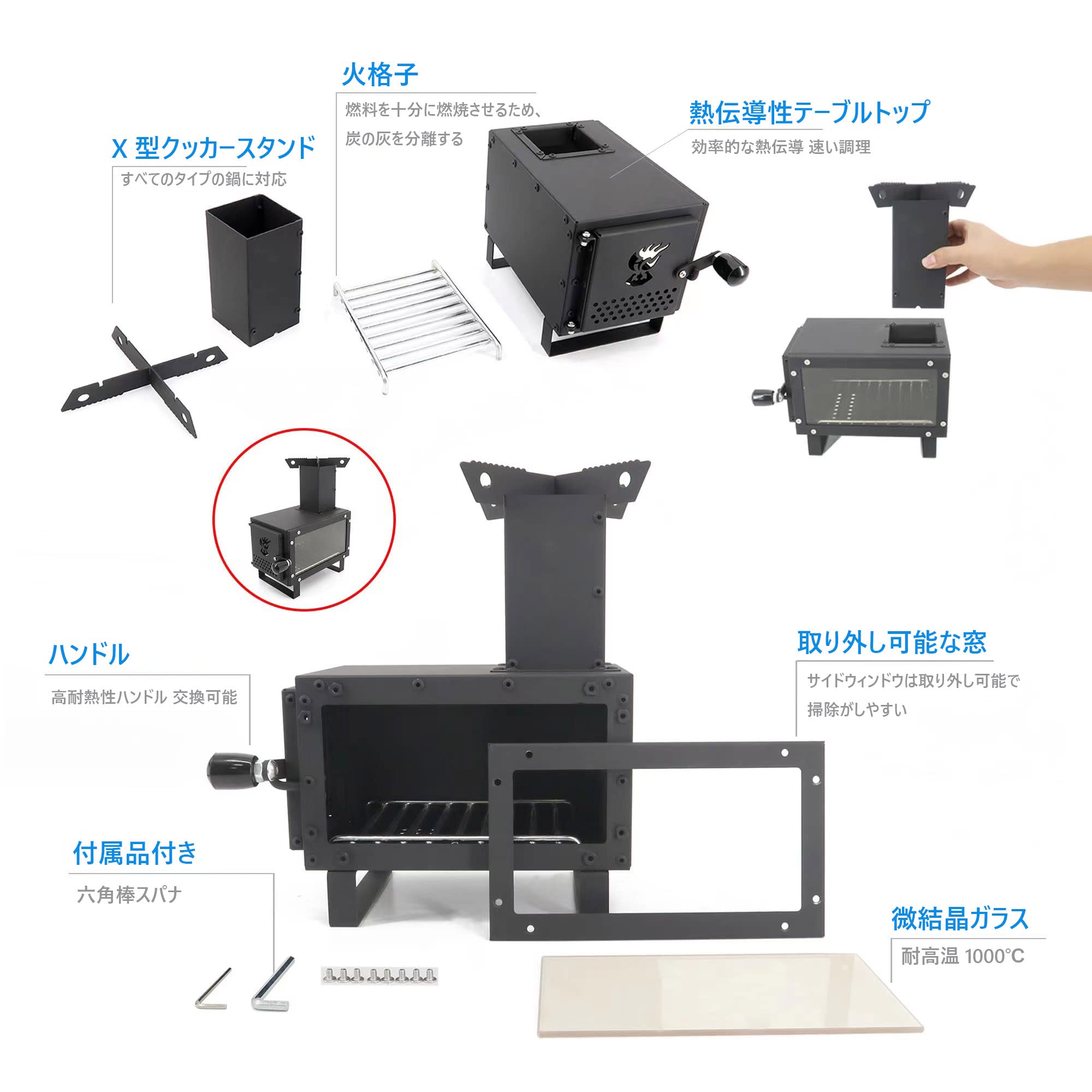 火格子

燃料を十分に燃焼させるため、炭の灰を分離する

熱伝導性テーブルトップ

効率的な熱伝導 速い調理

X 型クッカースタンド

すべてのタイプの鍋に対応

ハンドル

高耐熱性ハンドル 交換可能

取り外し可能な窓

サイドウィンドウは取り外し可能で掃除がしやすい

付属品付き

六角棒スパナ

微結晶ガラス

耐高温 1000°C