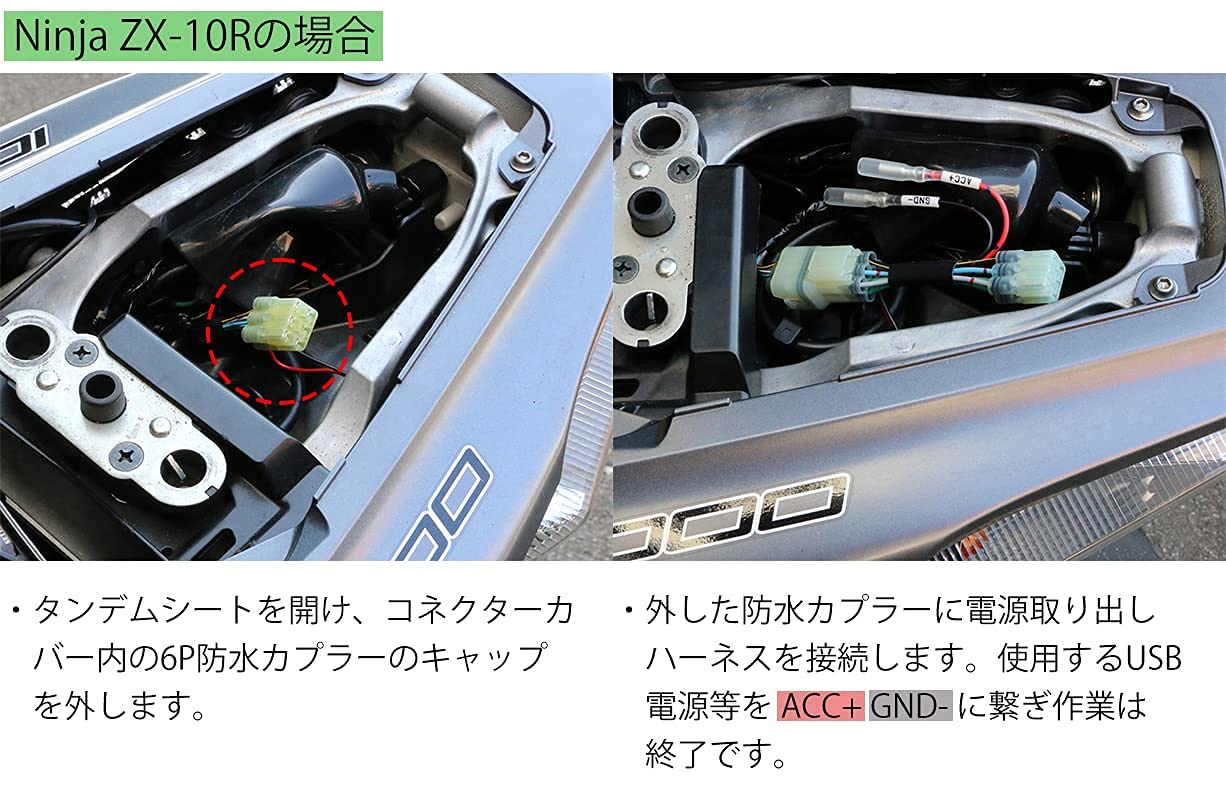 Ninja ZX-10Rの場合

ACC+

GND-

・タンデムシートを開け、コネクターカバー内の6P防水カプラーのキャップを外します。

・外した防水カプラーに電源取り出しハーネスを接続します。使用するUSB電源等を ACC+ GND- に繋ぎ作業は終了です。