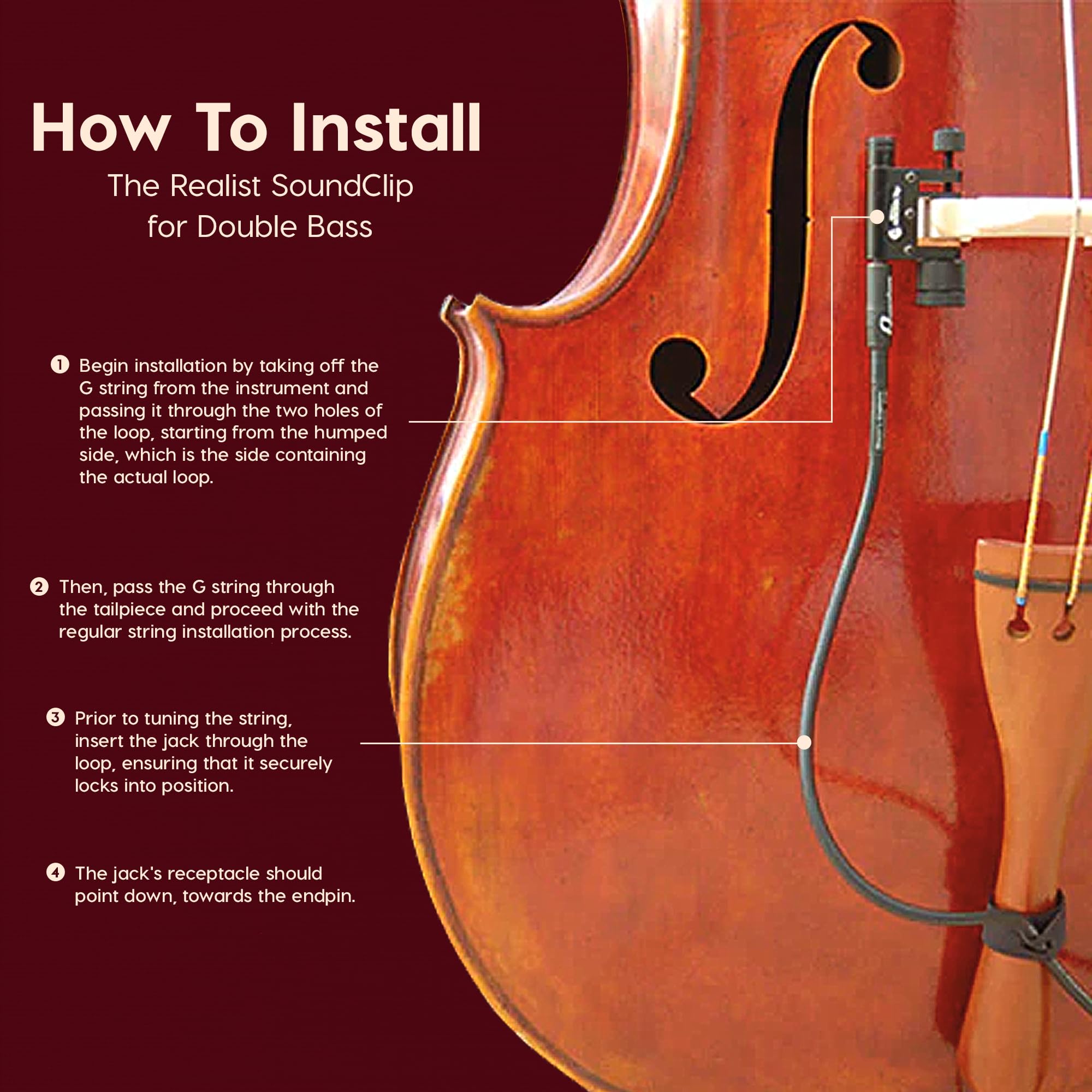 How To Install
The Realist SoundClip for Double Bass

1 Begin installation by taking off the G string from the instrument and passing it through the two holes of the loop, starting from the humped side, which is the side containing the actual loop.

2 Then, pass the G string through the tailpiece and proceed with the regular string installation process.

3 Prior to tuning the string, insert the jack through the loop, ensuring that it securely locks into position.

4 The jack's receptacle should point down, towards the endpin.