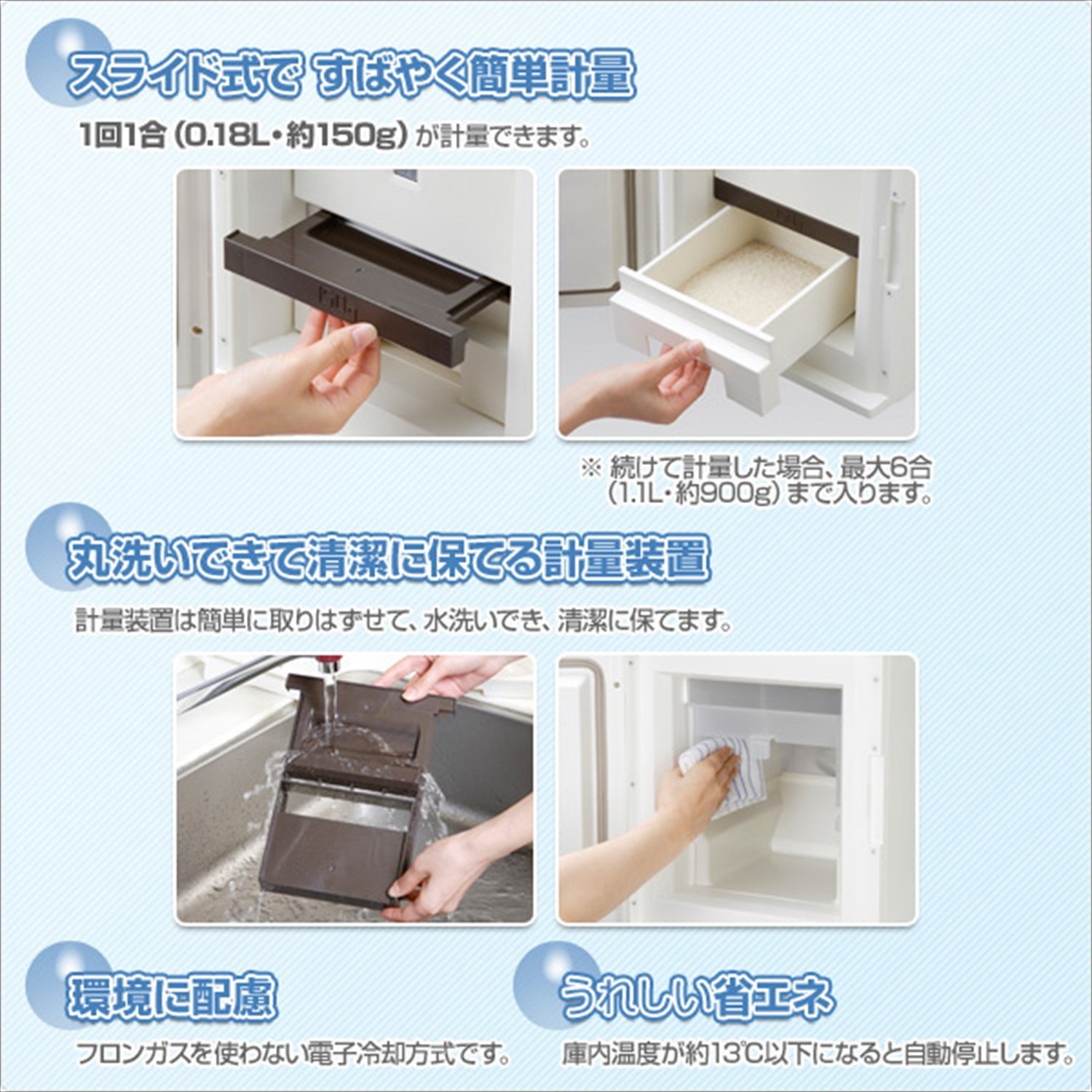 スライド式で すばやく簡単計量

1回1合（0.18L・約150g）が計量できます。

※ 続けて計量した場合、最大6合（1.1L・約900g）まで入ります。

丸洗いできて清潔に保てる計量装置

計量装置は簡単に取りはずせて、水洗いでき、清潔に保てます。

環境に配慮

フロンガスを使わない電子冷却方式です。

うれしい省エネ

庫内温度が約13℃以下になると自動停止します。