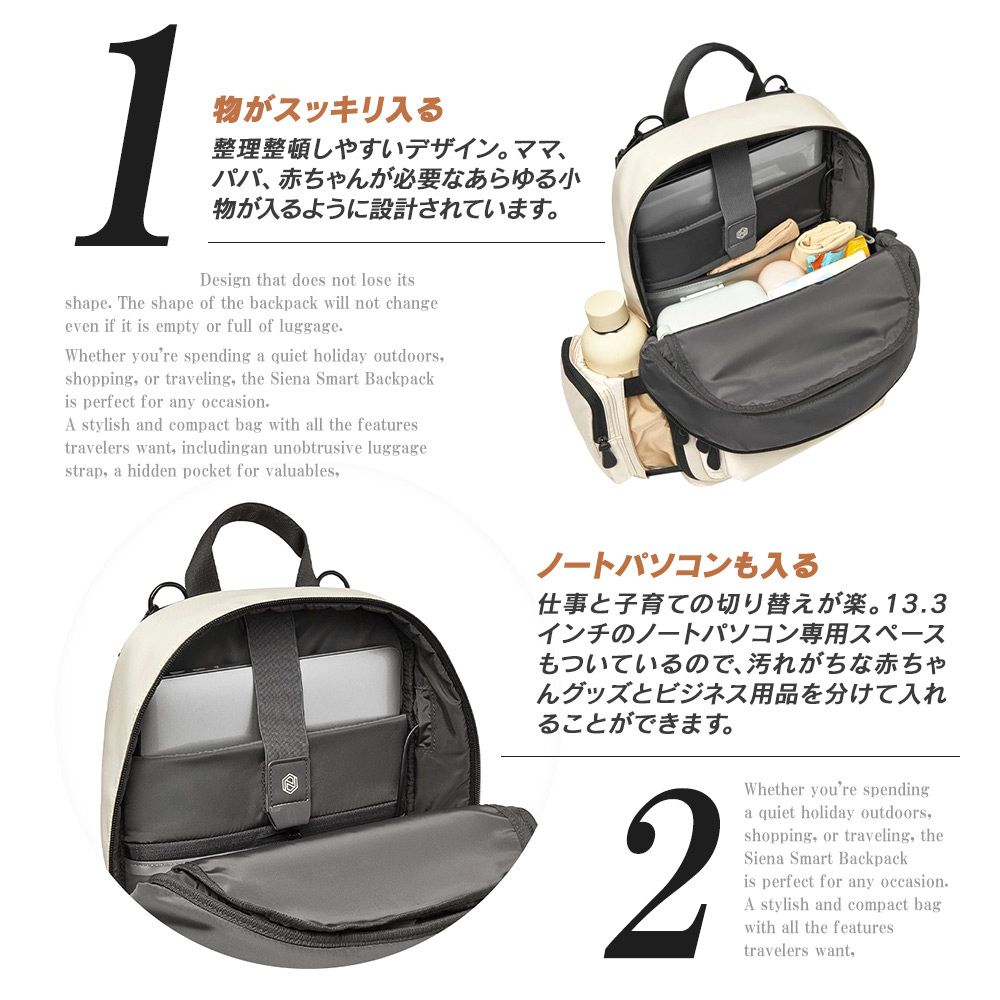 1

物がスッキリ入る

整理整頓しやすいデザイン。ママ、パパ、赤ちゃんが必要なあらゆる小物が入るように設計されています。

Design that does not lose its shape. The shape of the backpack will not change even if it is empty or full of luggage.

Whether you're spending a quiet holiday outdoors, shopping, or traveling, the Siena Smart Backpack is perfect for any occasion.
A stylish and compact bag with all the features travelers want, includingan unobtrusive luggage strap, a hidden pocket for valuables,

ノートパソコンも入る

仕事と子育ての切り替えが楽。13.3インチのノートパソコン専用スペースもついているので、汚れがちな赤ちゃんグッズとビジネス用品を分けて入れることができます。

2

Whether you're spending a quiet holiday outdoors, shopping, or traveling, the Siena Smart Backpack is perfect for any occasion.
A stylish and compact bag with all the features travelers want,