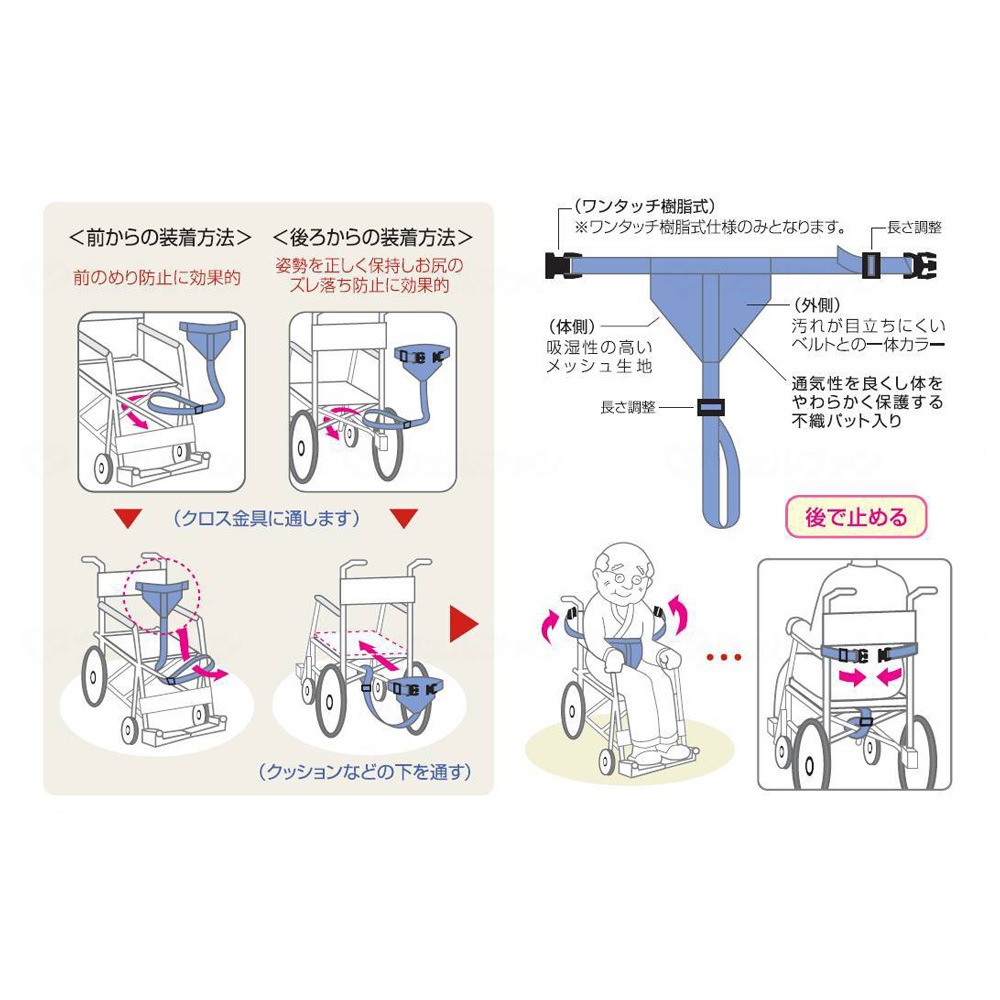 ＜前からの装着方法＞

前のめり防止に効果的

＜後ろからの装着方法＞

姿勢を正しく保持しお尻のズレ落ち防止に効果的

（クロス金具に通します）

（クッションなどの下を通す）

（ワンタッチ樹脂式）
※ワンタッチ樹脂式仕様のみとなります。

長さ調整

（体側）
吸湿性の高いメッシュ生地

（外側）
汚れが目立ちにくいベルトとの一体カラー

通気性を良くし体をやわらかく保護する不織パット入り

長さ調整

後で止める