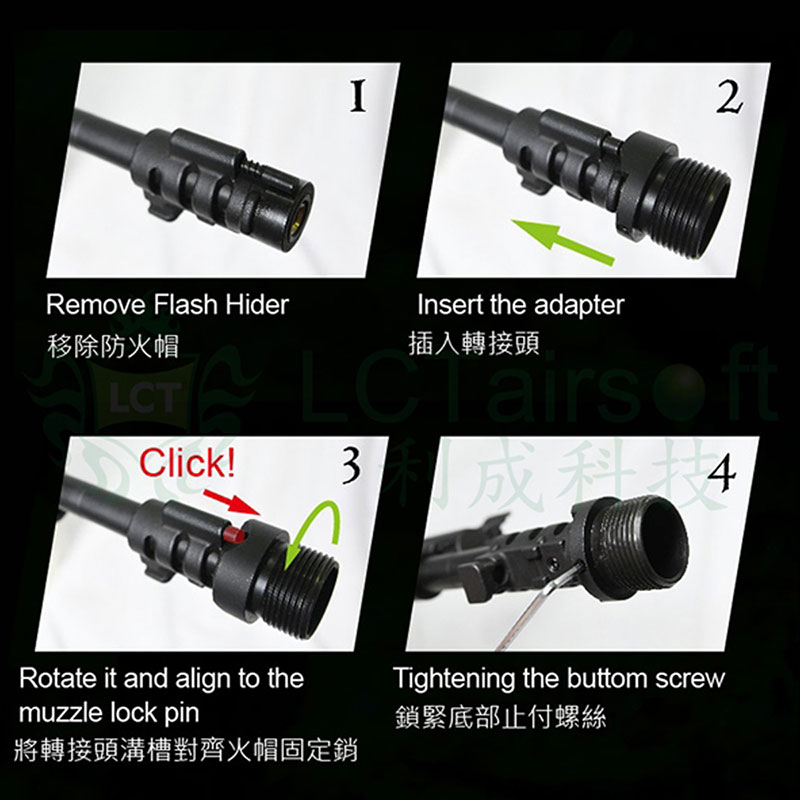 1

Remove Flash Hider
移除防火帽

2

Insert the adapter
插入轉接頭

LCT

LCT airsoft
利成科技

Click!

3

Rotate it and align to the muzzle lock pin
將轉接頭溝槽對齊火帽固定銷

4

Tightening the buttom screw
鎖緊底部止付螺絲