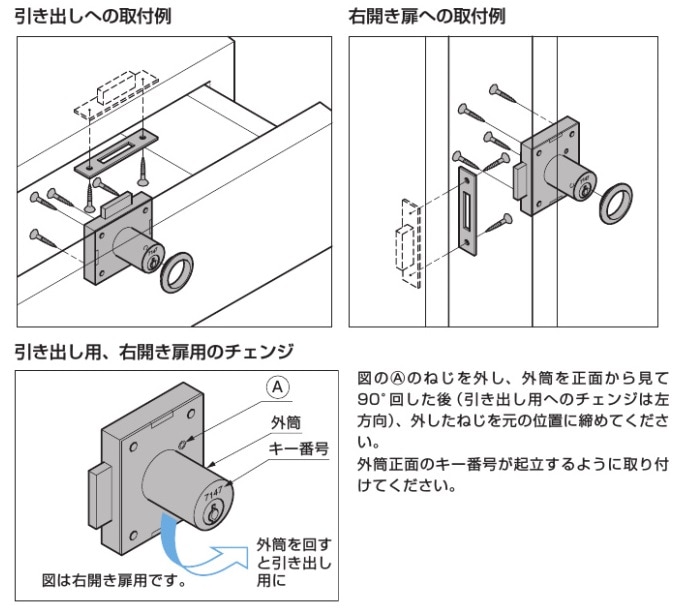 引き出しへの取付例

7147

右開き扉への取付例

7147

引き出し用、右開き扉用のチェンジ

Ⓐ
外筒
キー番号
7147
外筒を回すと引き出し用に
図は右開き扉用です。

図のⒶのねじを外し、外筒を正面から見て90°回した後（引き出し用へのチェンジは左方向）、外したねじを元の位置に締めてください。
外筒正面のキー番号が起立するように取り付けてください。