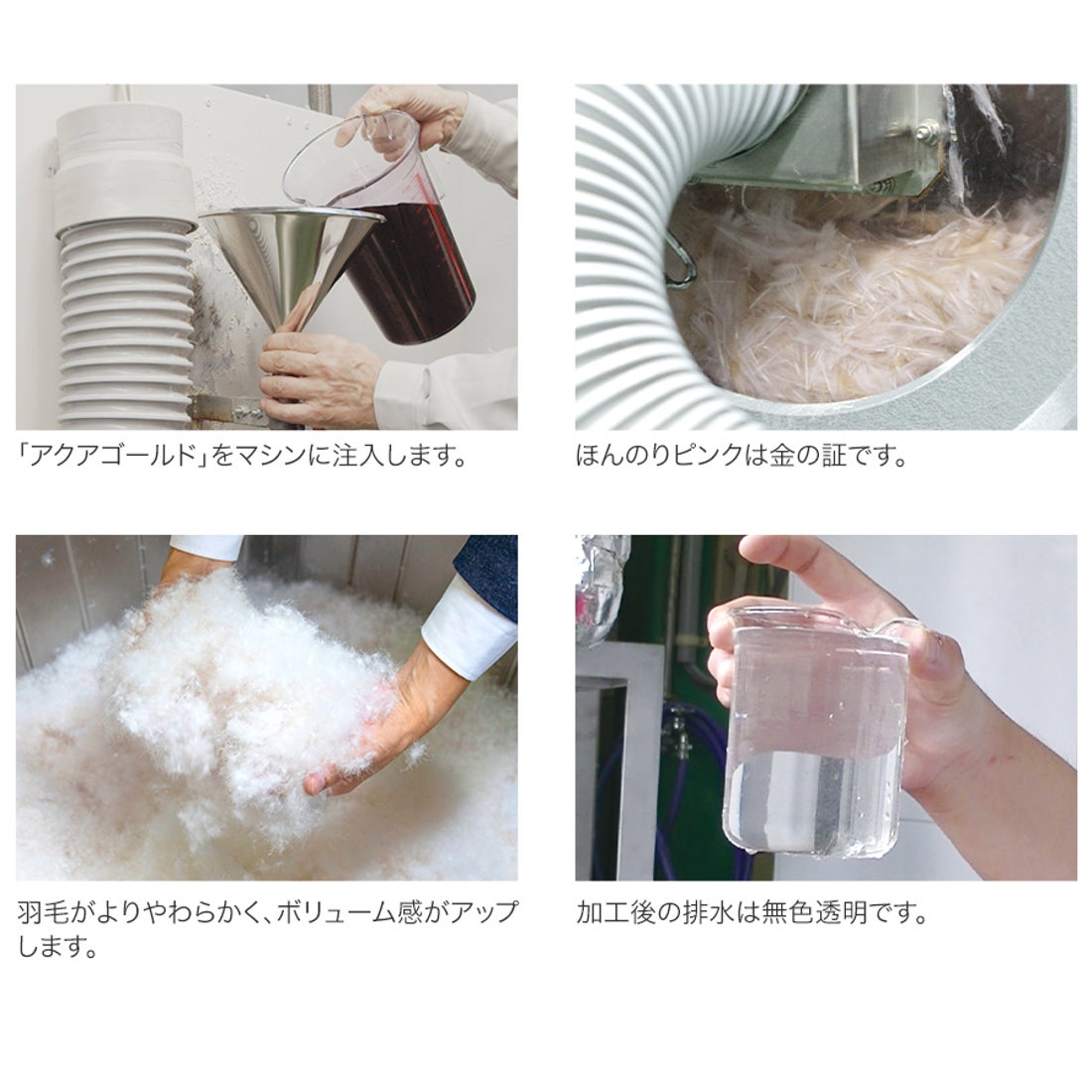 「アクアゴールド」をマシンに注入します。

ほんのりピンクは金の証です。

羽毛がよりやわらかく、ボリューム感がアップします。

加工後の排水は無色透明です。