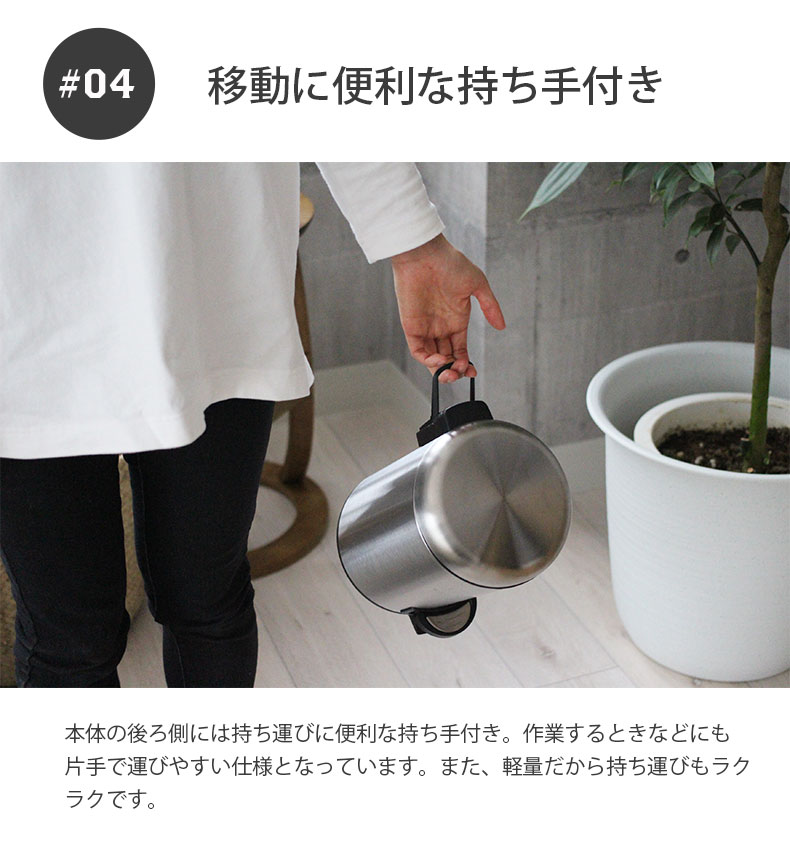 #04

移動に便利な持ち手付き

本体の後ろ側には持ち運びに便利な持ち手付き。作業するときなどにも片手で運びやすい仕様となっています。また、軽量だから持ち運びもラクラクです。