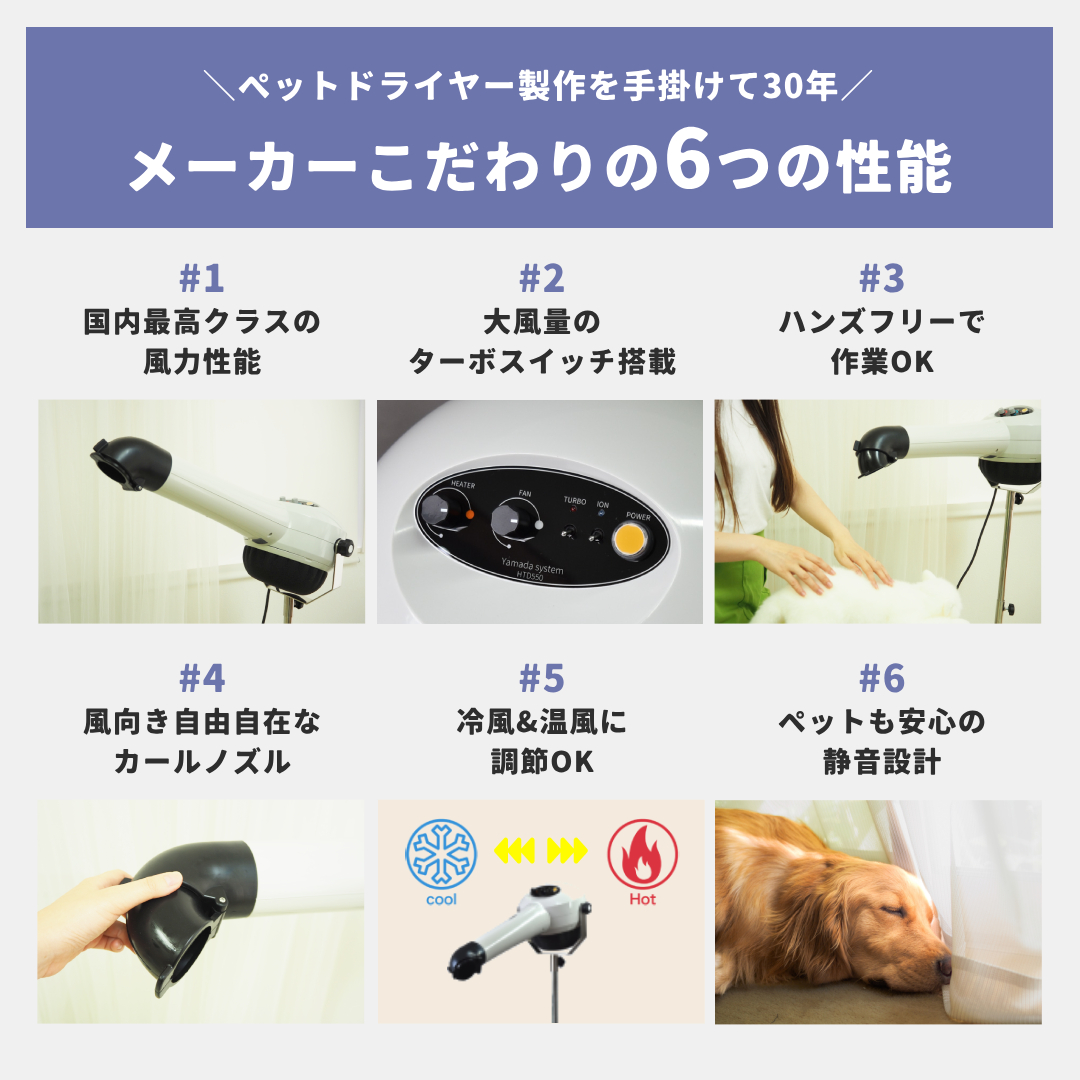 ＼ペットドライヤー製作を手掛けて30年／
メーカーこだわりの6つの性能

#1
国内最高クラスの風力性能

#2
大風量のターボスイッチ搭載

HEATER
FAN
TURBO
ION
POWER
Yamada system
HTD550

#3
ハンズフリーで作業OK

#4
風向き自由自在なカールノズル

#5
冷風&温風に調節OK

cool
Hot

#6
ペットも安心の静音設計