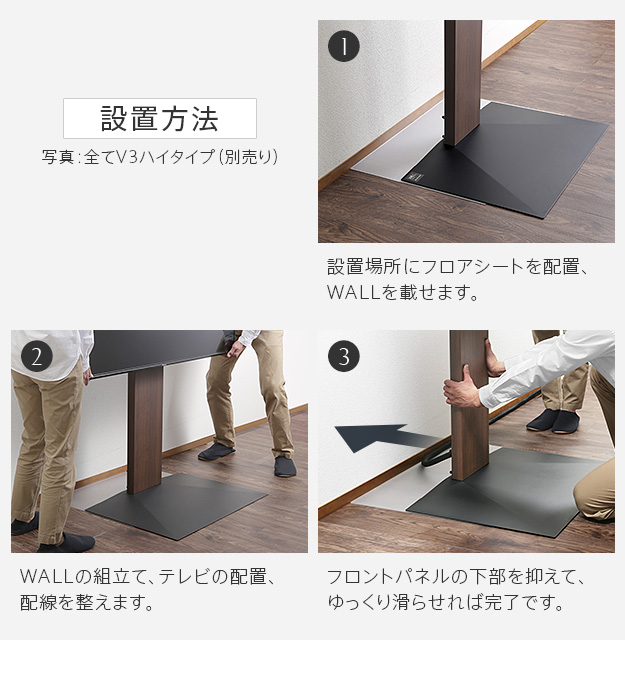 設置方法

写真:全てV3ハイタイプ(別売り)

1

設置場所にフロアシートを配置、WALLを載せます。

2

WALLの組立て、テレビの配置、配線を整えます。

3

フロントパネルの下部を抑えて、ゆっくり滑らせれば完了です。