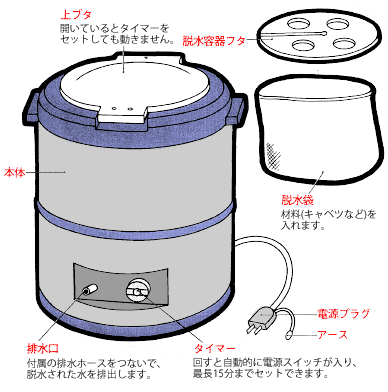 上ブタ
開いているとタイマーをセットしても動きません。

脱水容器フタ

本体

脱水袋
材料(キャベツなど)を入れます。

電源プラグ

アース

排水口
付属の排水ホースをつないで、脱水された水を排出します。

タイマー
回すと自動的に電源スイッチが入り、最長15分までセットできます。