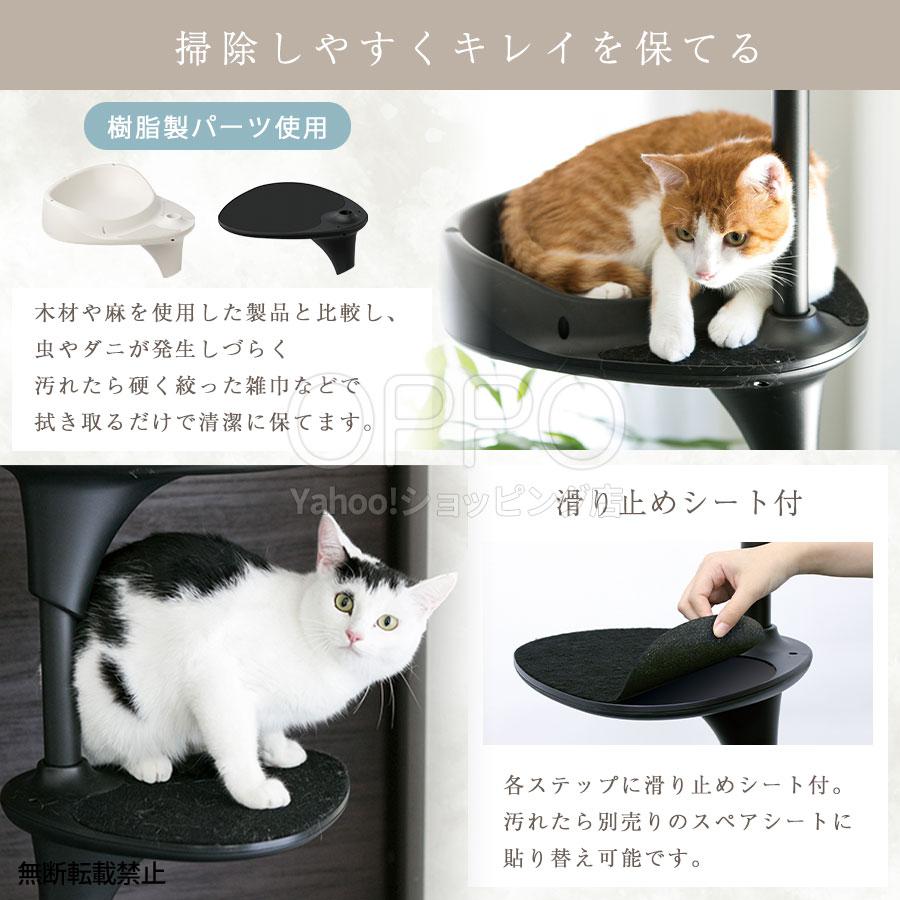 掃除しやすくキレイを保てる

樹脂製パーツ使用

木材や麻を使用した製品と比較し、虫やダニが発生しづらく汚れたら硬く絞った雑巾などで拭き取るだけで清潔に保てます。

OPPO

Yahoo!ショッピング店

滑り止めシート付

各ステップに滑り止めシート付。汚れたら別売りのスペアシートに貼り替え可能です。

無断転載禁止