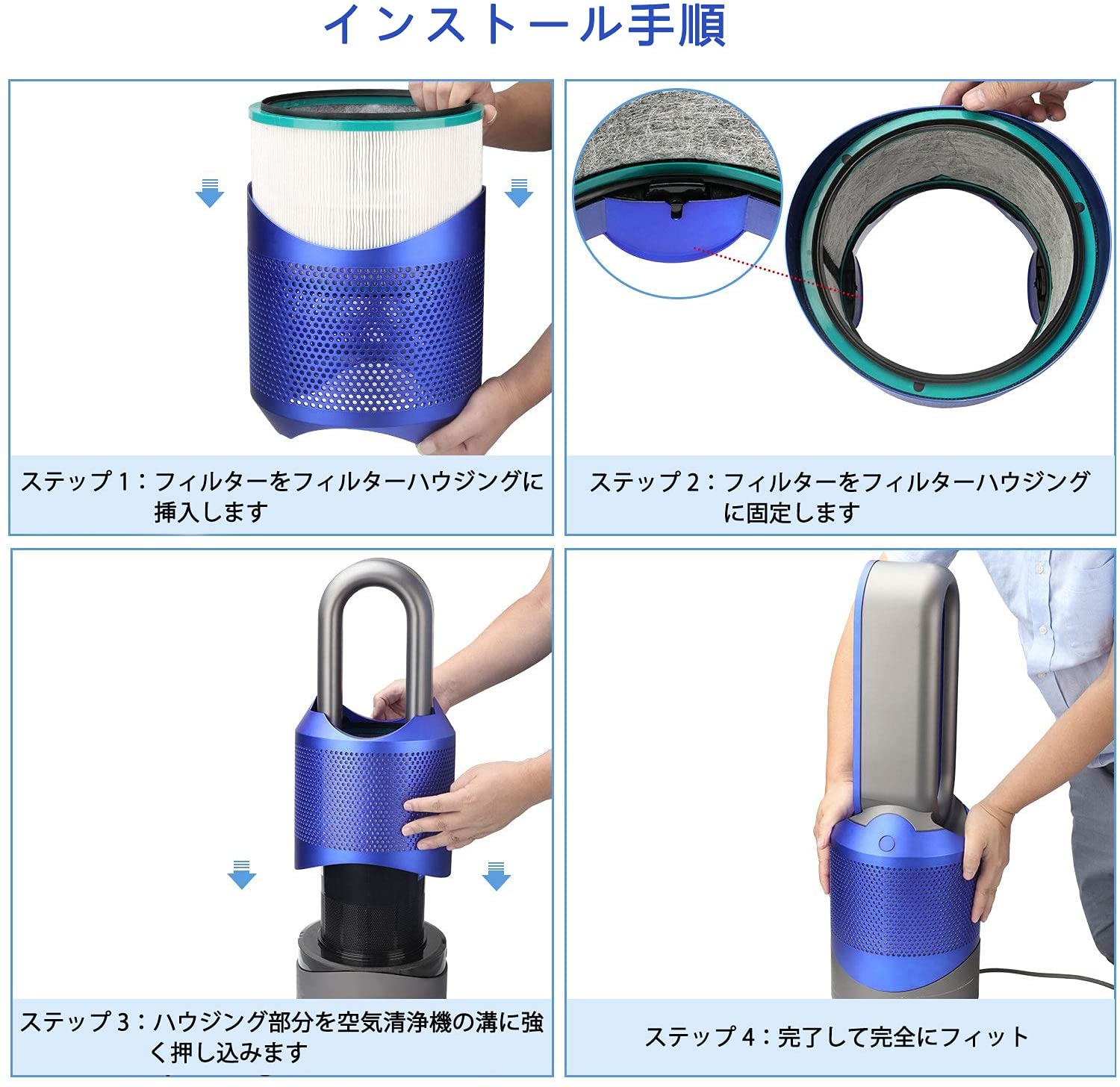 インストール手順

ステップ 1：フィルターをフィルターハウジングに挿入します

ステップ 2：フィルターをフィルターハウジングに固定します

ステップ 3：ハウジング部分を空気清浄機の溝に強く押し込みます

ステップ 4：完了して完全にフィット