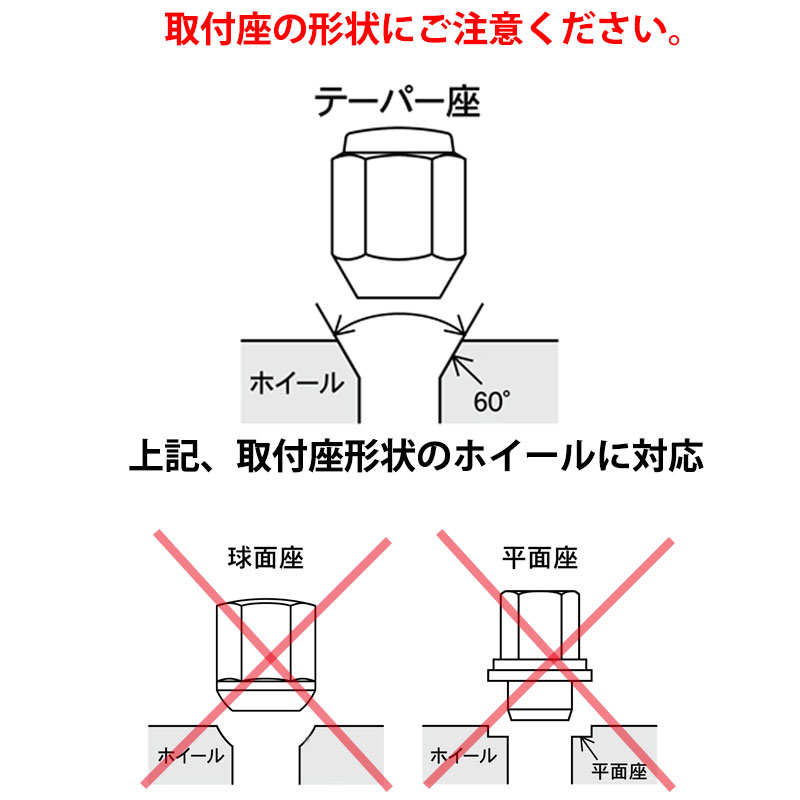 取付座の形状にご注意ください。

テーパー座

ホイール

60°

上記、取付座形状のホイールに対応

球面座

ホイール

平面座

ホイール

平面座