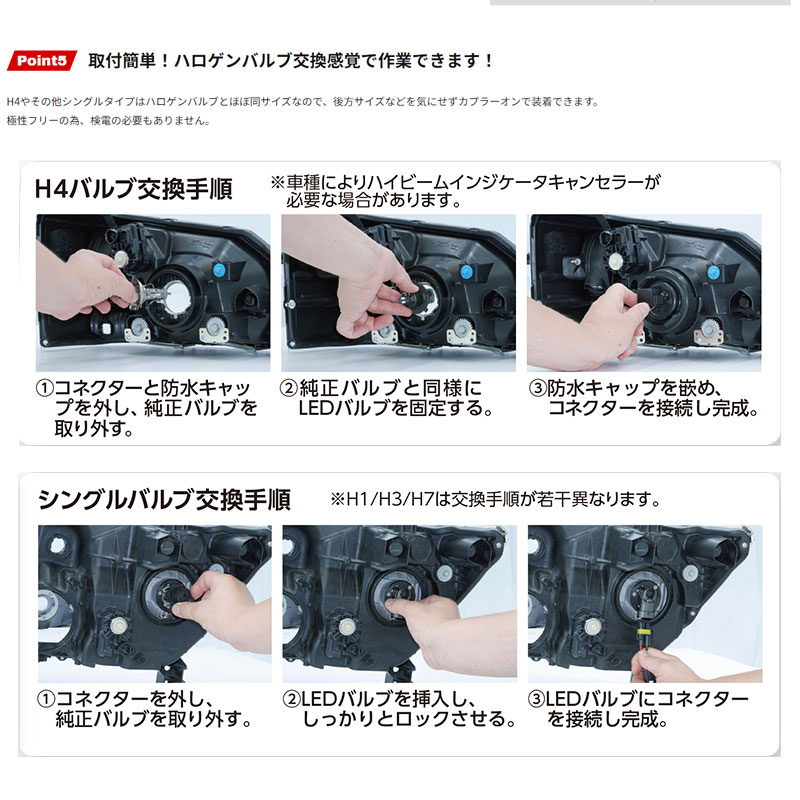 Point5 取付簡単！ハロゲンバルブ交換感覚で作業できます！

H4やその他シングルタイプはハロゲンバルブとほぼ同サイズなので、後方サイズなどを気にせずカプラーオンで装着できます。
極性フリーの為、検電の必要もありません。

H4バルブ交換手順 ※車種によりハイビームインジケータキャンセラーが必要な場合があります。

①コネクターと防水キャップを外し、純正バルブを取り外す。

②純正バルブと同様にLEDバルブを固定する。

③防水キャップを嵌め、コネクターを接続し完成。

シングルバルブ交換手順 ※H1/H3/H7は交換手順が若干異なります。

①コネクターを外し、純正バルブを取り外す。

②LEDバルブを挿入し、しっかりとロックさせる。

③LEDバルブにコネクターを接続し完成。