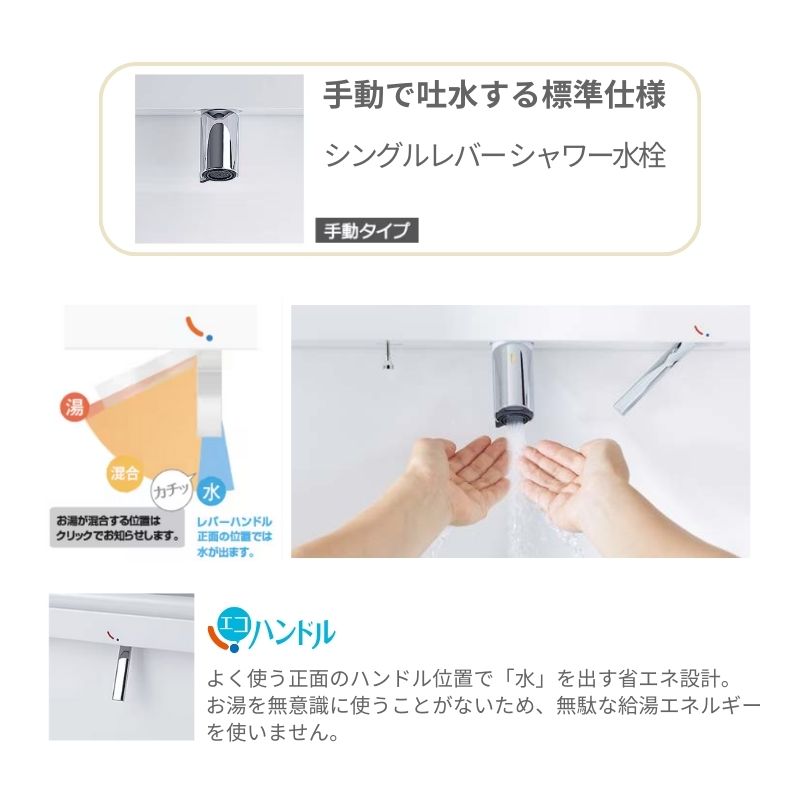 手動で吐水する標準仕様

シングルレバーシャワー水栓

手動タイプ

湯

混合

カチッ

水

お湯が混合する位置はクリックでお知らせします。

レバーハンドル正面の位置では水が出ます。

エコハンドル

よく使う正面のハンドル位置で「水」を出す省エネ設計。お湯を無意識に使うことがないため、無駄な給湯エネルギーを使いません。