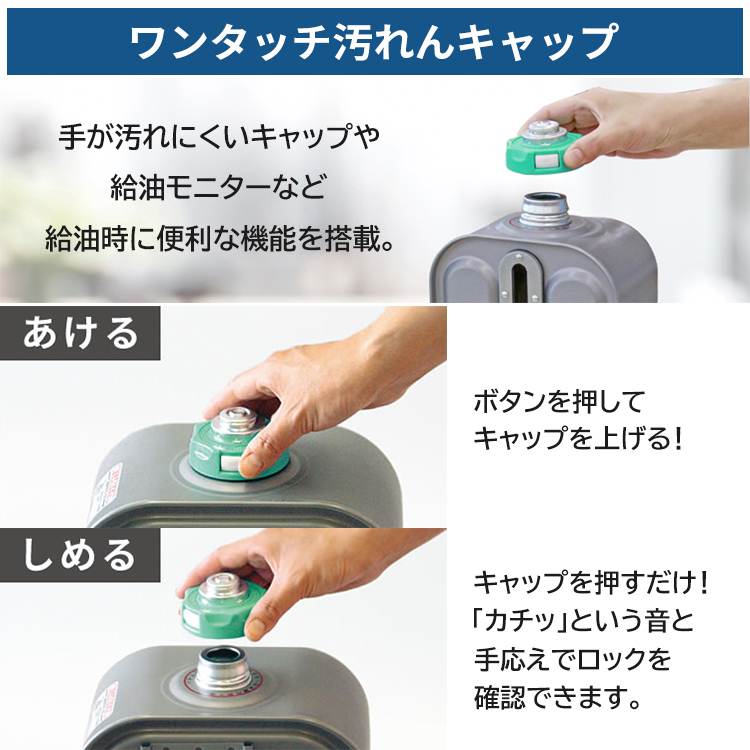 ワンタッチ汚れんキャップ

手が汚れにくいキャップや
給油モニターなど
給油時に便利な機能を搭載。

あける

ボタンを押して
キャップを上げる！

しめる

キャップを押すだけ！
「カチッ」という音と
手応えでロックを
確認できます。