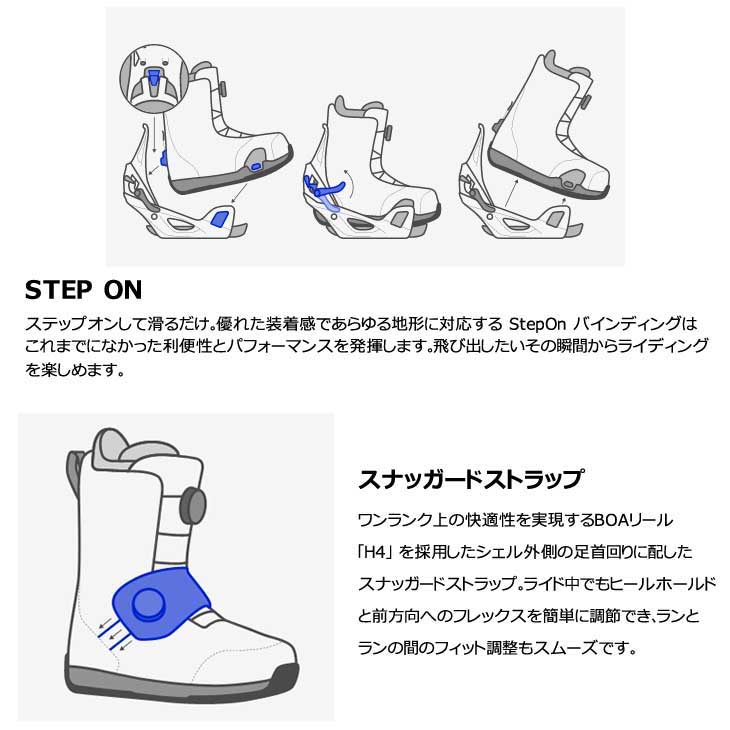 STEP ON

ステップオンして滑るだけ。優れた装着感であらゆる地形に対応する StepOn バインディングはこれまでになかった利便性とパフォーマンスを発揮します。飛び出したいその瞬間からライディングを楽しめます。

スナッガードストラップ

ワンランク上の快適性を実現するBOAリール「H4」を採用したシェル外側の足首回りに配したスナッガードストラップ。ライド中でもヒールホールドと前方向へのフレックスを簡単に調節でき、ランとランの間のフィット調整もスムーズです。