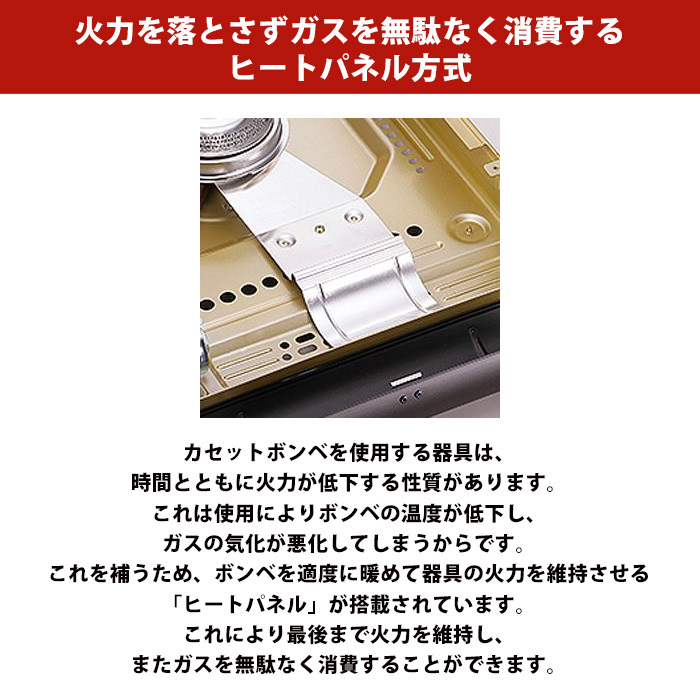 火力を落とさずガスを無駄なく消費する
ヒートパネル方式

カセットボンベを使用する器具は、
時間とともに火力が低下する性質があります。
これは使用によりボンベの温度が低下し、
ガスの気化が悪化してしまうからです。
これを補うため、ボンベを適度に暖めて器具の火力を維持させる
「ヒートパネル」が搭載されています。
これにより最後まで火力を維持し、
またガスを無駄なく消費することができます。