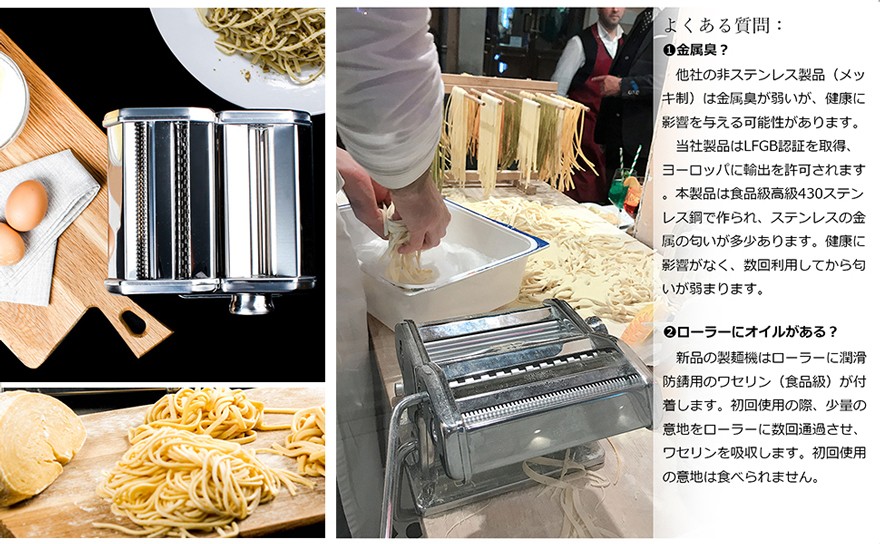 よくある質問：

❶金属臭？

他社の非ステンレス製品（メッキ制）は金属臭が弱いが、健康に影響を与える可能性があります。

当社製品はLFGB認証を取得、ヨーロッパに輸出を許可されます。本製品は食品級高級430ステンレス鋼で作られ、ステンレスの金属の匂いが多少あります。健康に影響がなく、数回利用してから匂いが弱まります。

❷ローラーにオイルがある？

新品の製麺機はローラーに潤滑防錆用のワセリン（食品級）が付着します。初回使用の際、少量の意地をローラーに数回通過させ、ワセリンを吸収します。初回使用の意地は食べられません。