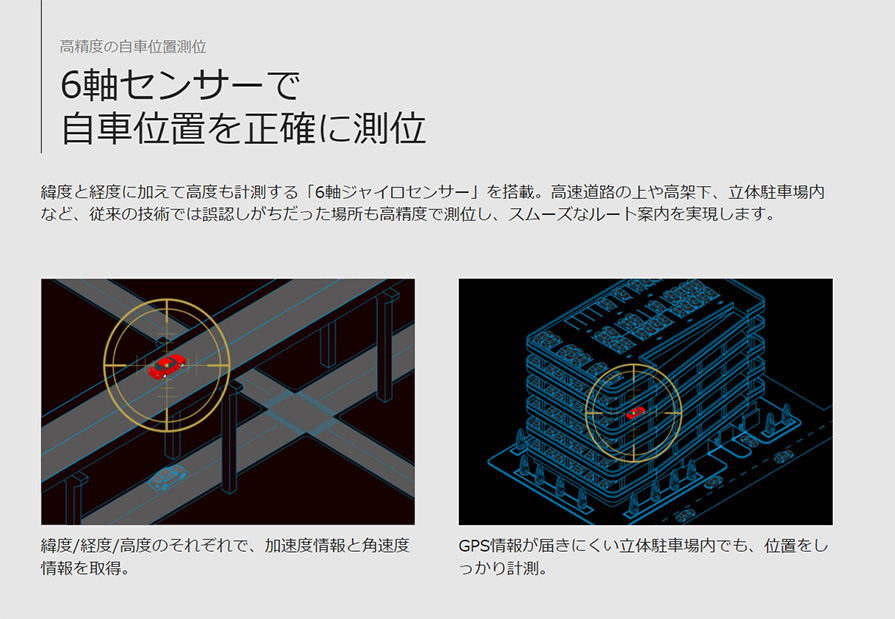 高精度の自車位置測位

6軸センサーで
自車位置を正確に測位

緯度と経度に加えて高度も計測する「6軸ジャイロセンサー」を搭載。高速道路の上や高架下、立体駐車場内など、従来の技術では誤認しがちだった場所も高精度で測位し、スムーズなルート案内を実現します。

緯度/経度/高度のそれぞれで、加速度情報と角速度情報を取得。

GPS情報が届きにくい立体駐車場内でも、位置をしっかり計測。