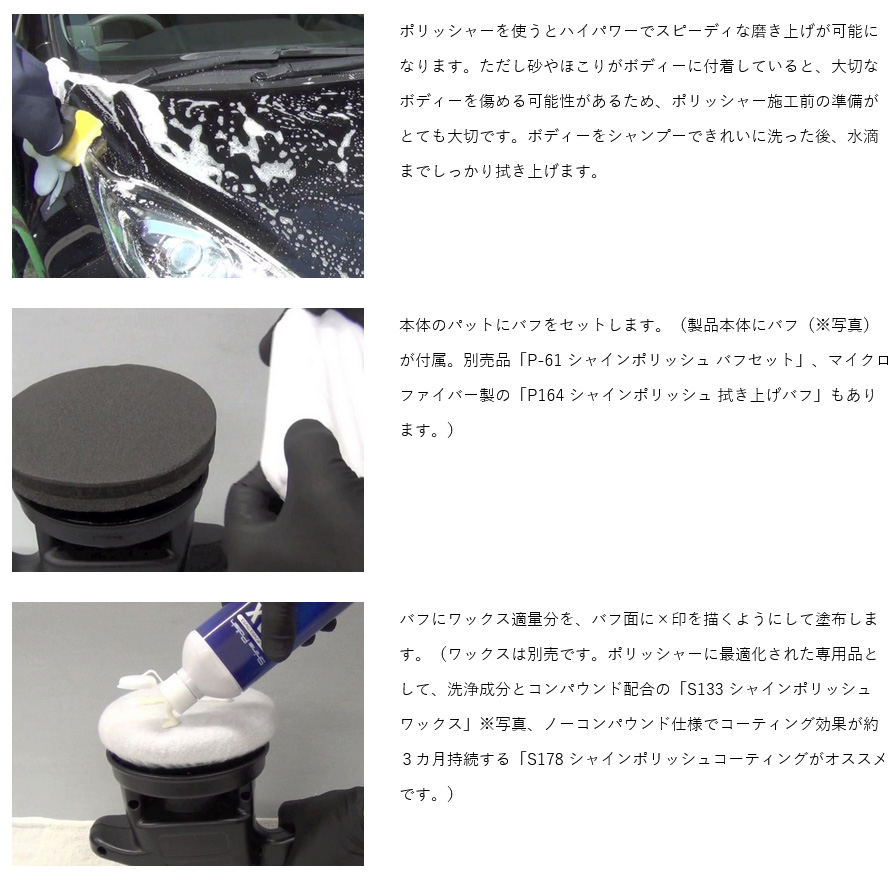 ポリッシャーを使うとハイパワーでスピーディな磨き上げが可能になります。ただし砂やほこりがボディーに付着していると、大切なボディーを傷める可能性があるため、ポリッシャー施工前の準備がとても大切です。ボディーをシャンプーできれいに洗った後、水滴までしっかり拭き上げます。

本体のパットにバフをセットします。（製品本体にバフ（※写真）が付属。別売品「P-61 シャインポリッシュ バフセット」、マイクロファイバー製の「P164 シャインポリッシュ 拭き上げバフ」もあります。）

バフにワックス適量分を、バフ面に×印を描くようにして塗布します。（ワックスは別売です。ポリッシャーに最適化された専用品として、洗浄成分とコンパウンド配合の「S133 シャインポリッシュ ワックス」※写真、ノーコンパウンド仕様でコーティング効果が約３カ月持続する「S178 シャインポリッシュコーティングがオススメです。）