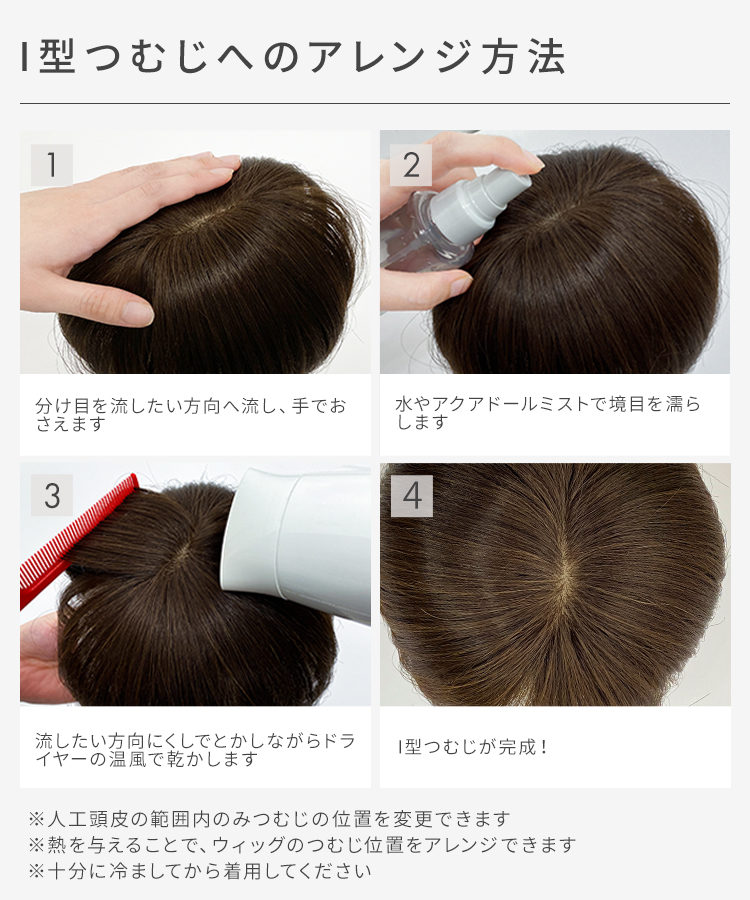 I型つむじへのアレンジ方法

1

分け目を流したい方向へ流し、手でおさえます

2

水やアクアドールミストで境目を濡らします

3

流したい方向にくしでとかしながらドライヤーの温風で乾かします

4

I型つむじが完成！

※人工頭皮の範囲内のみつむじの位置を変更できます
※熱を与えることで、ウィッグのつむじ位置をアレンジできます
※十分に冷ましてから着用してください