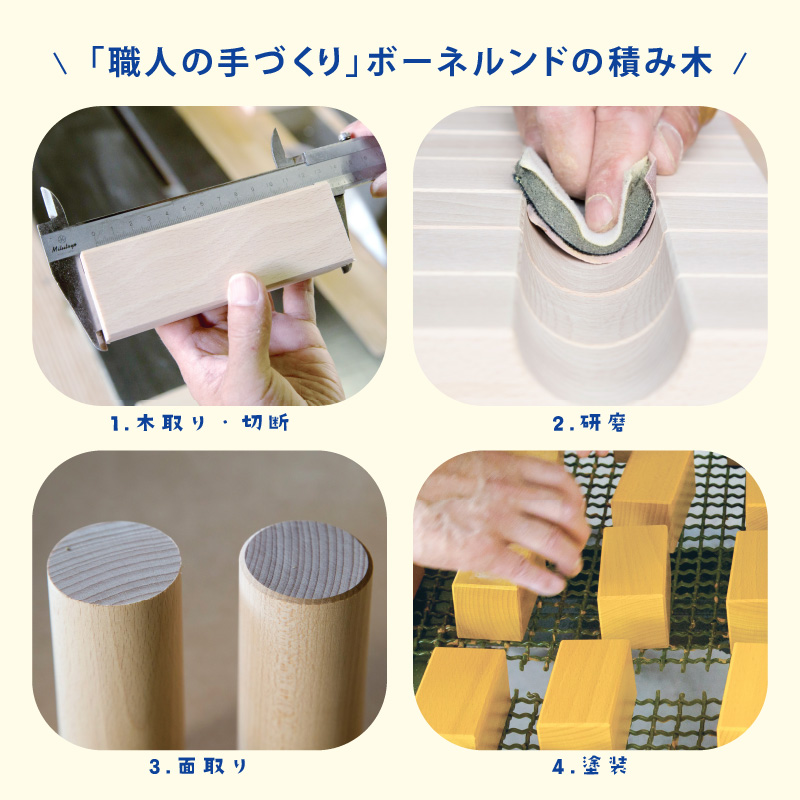 \ 「職人の手づくり」ボーネルンドの積み木 /

Mitutoyo

1.木取り・切断

2.研磨

3.面取り

4.塗装