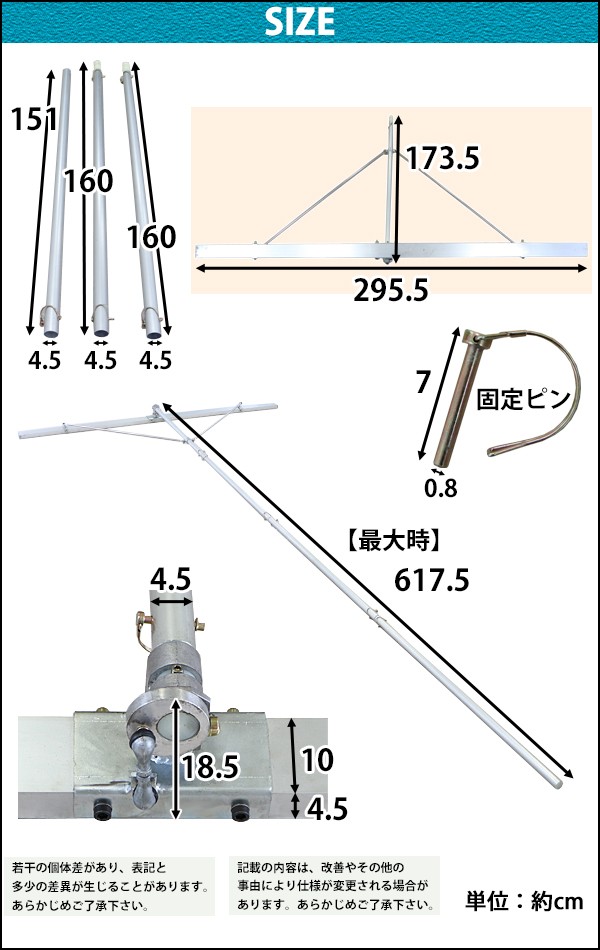 SIZE

151
160
160
4.5 4.5 4.5

173.5
295.5

7
固定ピン
0.8

【最大時】
617.5

4.5
18.5
10
4.5

若干の個体差があり、表記と多少の差異が生じることがあります。あらかじめご了承下さい。

記載の内容は、改善やその他の事由により仕様が変更される場合があります。あらかじめご了承下さい。

単位：約cm