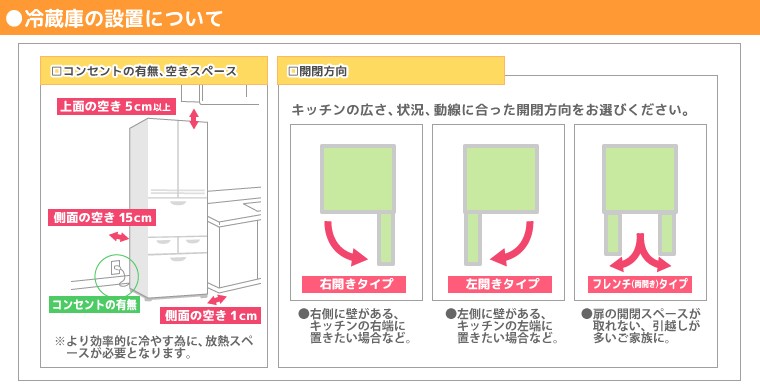 ●冷蔵庫の設置について

□コンセントの有無、空きスペース

上面の空き 5cm以上

側面の空き 15cm

コンセントの有無

側面の空き 1cm

※より効率的に冷やす為に、放熱スペースが必要となります。

□開閉方向

キッチンの広さ、状況、動線に合った開閉方向をお選びください。

右開きタイプ

●右側に壁がある、キッチンの右端に置きたい場合など。

左開きタイプ

●左側に壁がある、キッチンの左端に置きたい場合など。

フレンチ(両開き)タイプ

●扉の開閉スペースが取れない、引越しが多いご家族に。