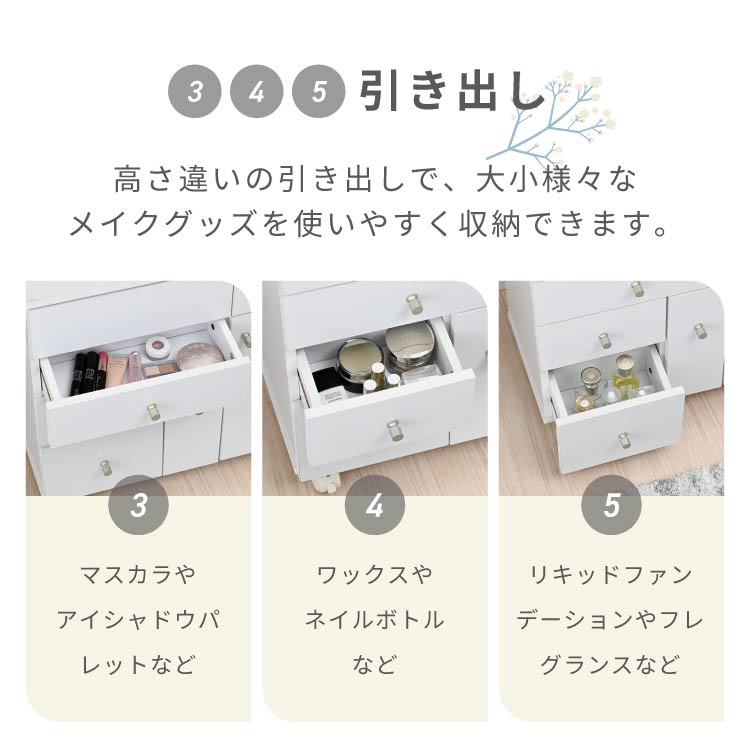 3 4 5 引き出し

高さ違いの引き出しで、大小様々なメイクグッズを使いやすく収納できます。

3

マスカラやアイシャドウパレットなど

4

ワックスやネイルボトルなど

5

リキッドファンデーションやフレグランスなど