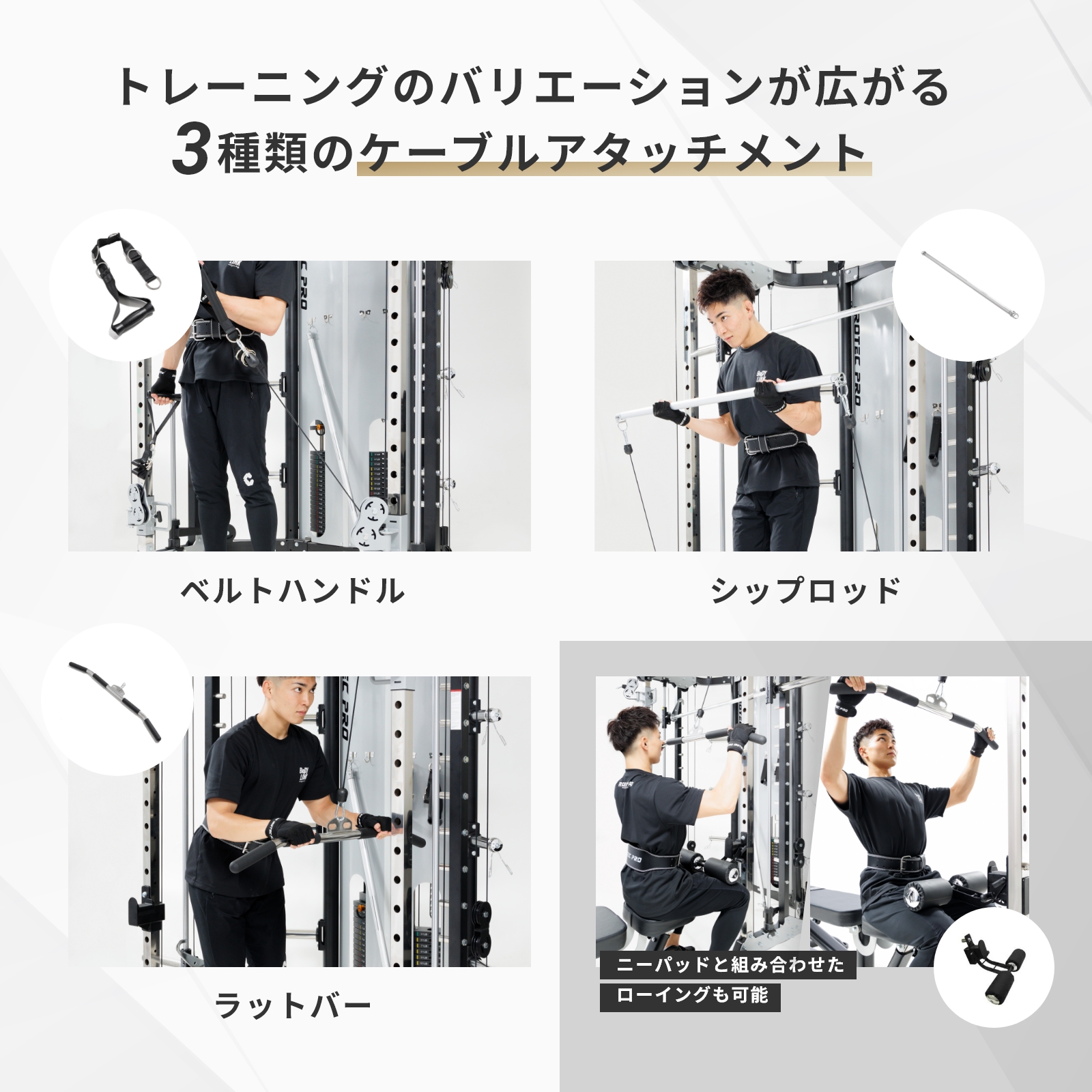 トレーニングのバリエーションが広がる
3種類のケーブルアタッチメント

ベルトハンドル

シップロッド

ラットバー

ニーパッドと組み合わせた
ローイングも可能