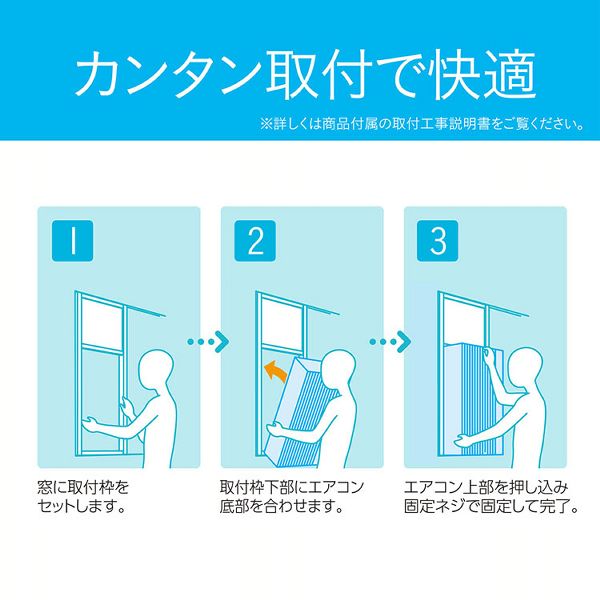 カンタン取付で快適

※詳しくは商品付属の取付工事説明書をご覧ください。

1

窓に取付枠をセットします。

2

取付枠下部にエアコン底部を合わせます。

3

エアコン上部を押し込み固定ネジで固定して完了。