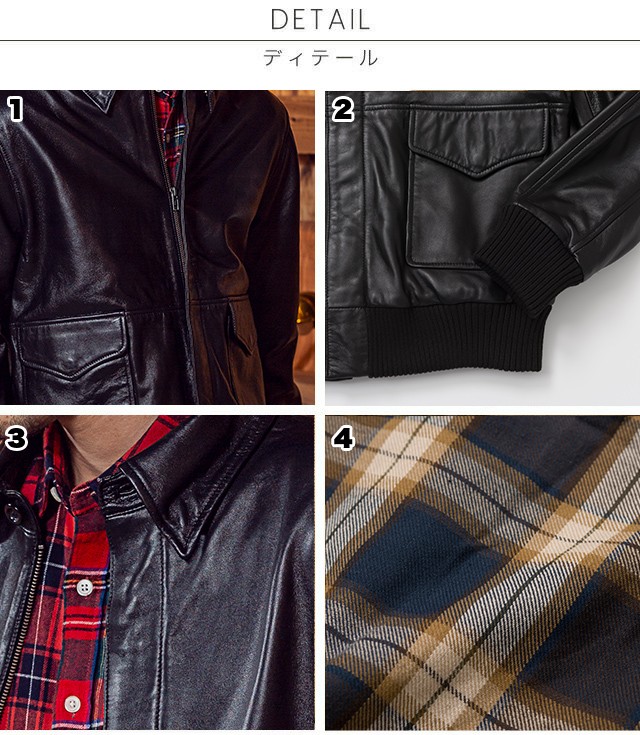 DETAIL

ディテール

1

2

3

4