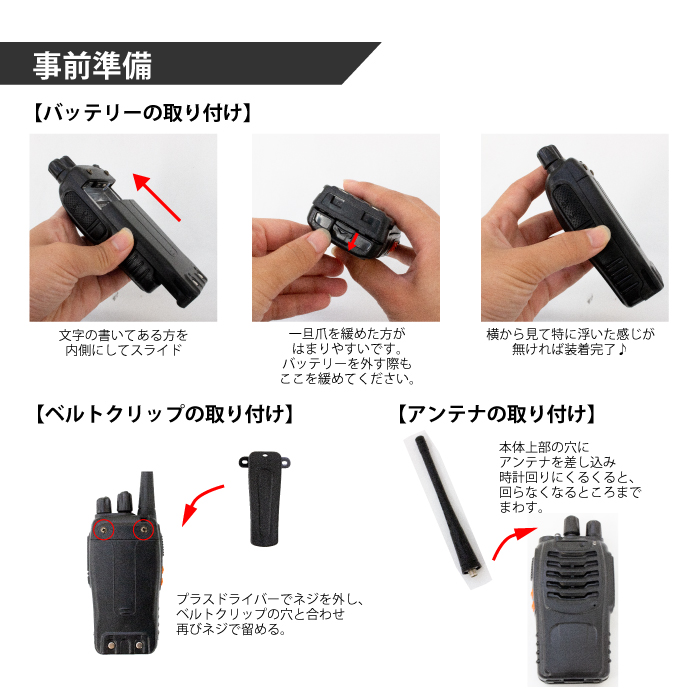 事前準備

【バッテリーの取り付け】

文字の書いてある方を内側にしてスライド

一旦爪を緩めた方がはまりやすいです。バッテリーを外す際もここを緩めてください。

横から見て特に浮いた感じが無ければ装着完了♪

【ベルトクリップの取り付け】

プラスドライバーでネジを外し、ベルトクリップの穴と合わせ再びネジで留める。

【アンテナの取り付け】

本体上部の穴にアンテナを差し込み時計回りにくるくると、回らなくなるところまでまわす。