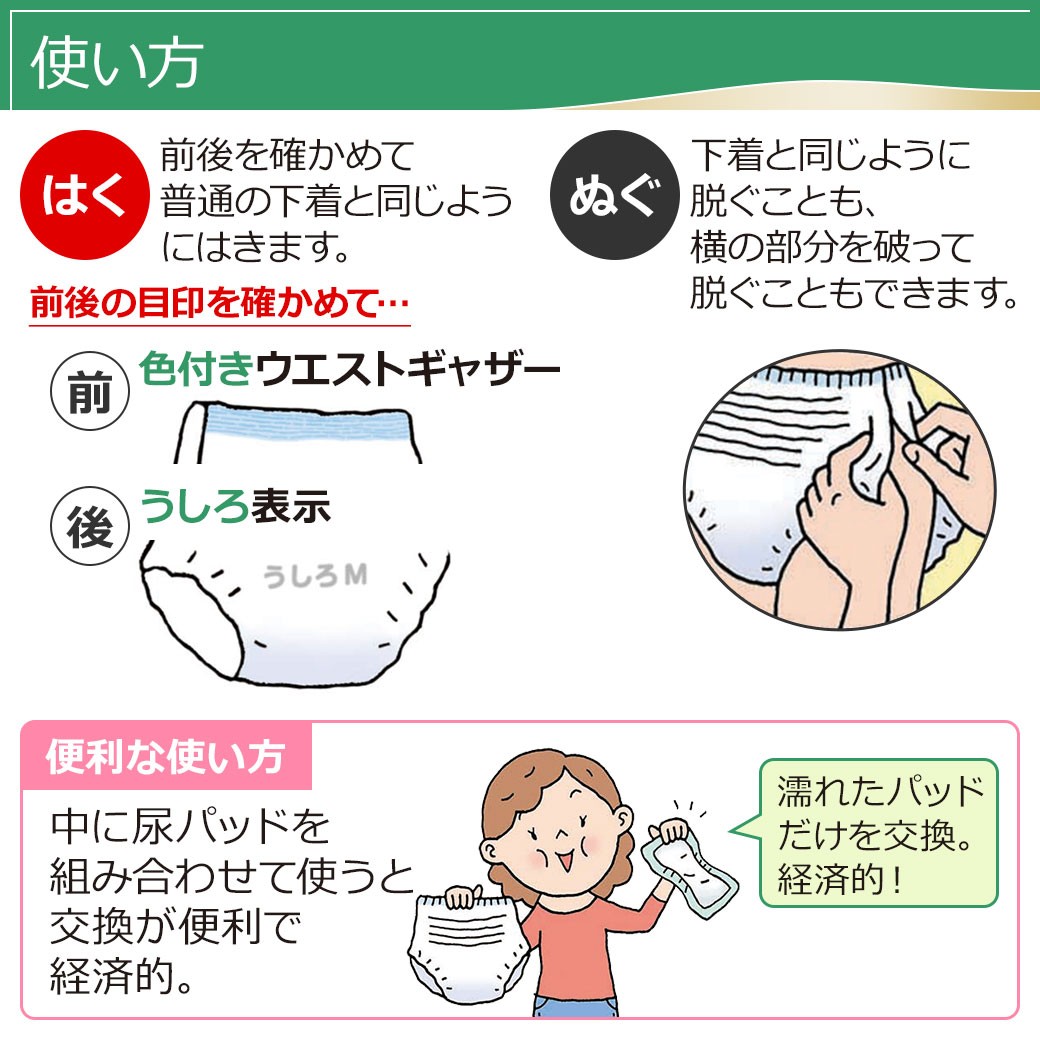 使い方

はく

前後を確かめて普通の下着と同じようにはきます。

前後の目印を確かめて…

前

色付きウエストギャザー

後

うしろ表示

うしろM

ぬぐ

下着と同じように脱ぐことも、横の部分を破って脱ぐこともできます。

便利な使い方

中に尿パッドを組み合わせて使うと交換が便利で経済的。

濡れたパッドだけを交換。経済的！