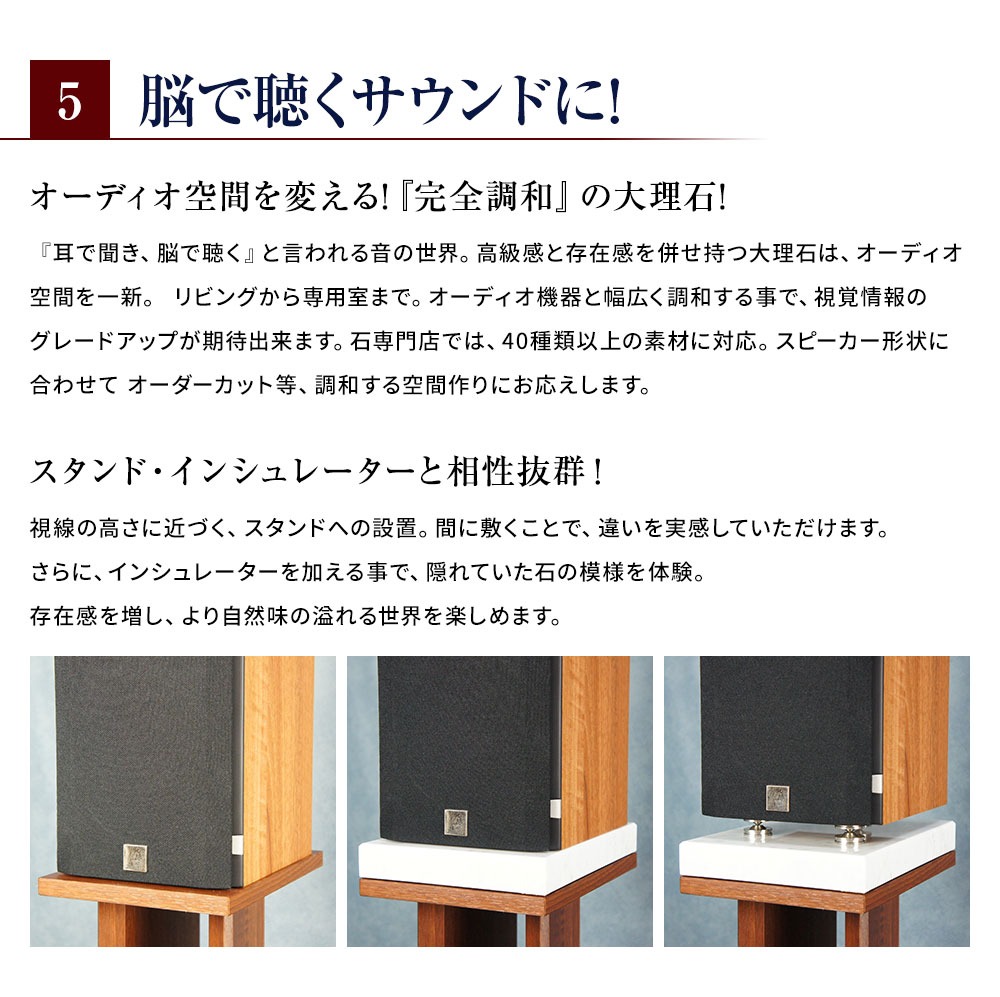 5 脳で聴くサウンドに!

オーディオ空間を変える!『完全調和』の大理石!

『耳で聞き、脳で聴く』と言われる音の世界。高級感と存在感を併せ持つ大理石は、オーディオ空間を一新。 リビングから専用室まで。オーディオ機器と幅広く調和する事で、視覚情報のグレードアップが期待出来ます。石専門店では、40種類以上の素材に対応。スピーカー形状に合わせて オーダーカット等、調和する空間作りにお応えします。

スタンド・インシュレーターと相性抜群!

視線の高さに近づく、スタンドへの設置。間に敷くことで、違いを実感していただけます。
さらに、インシュレーターを加える事で、隠れていた石の模様を体験。
存在感を増し、より自然味の溢れる世界を楽しめます。