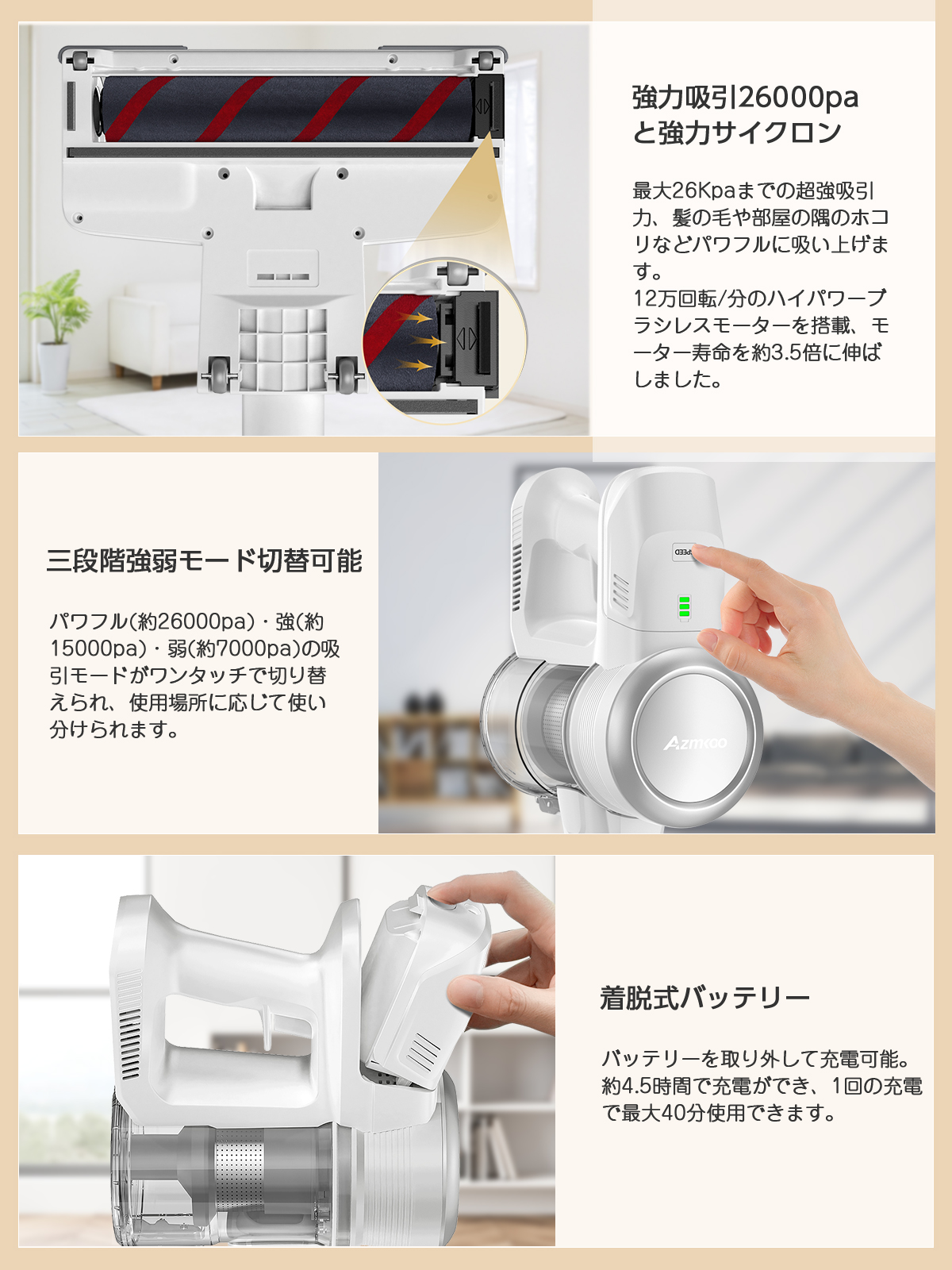 強力吸引26000pa
と強力サイクロン

最大26Kpaまでの超強吸引力、髪の毛や部屋の隅のホコリなどパワフルに吸い上げます。
12万回転/分のハイパワーブラシレスモーターを搭載、モーター寿命を約3.5倍に伸ばしました。

三段階強弱モード切替可能

パワフル(約26000pa)・強(約15000pa)・弱(約7000pa)の吸引モードがワンタッチで切り替えられ、使用場所に応じて使い分けられます。

SPEED

Azmkoo

着脱式バッテリー

バッテリーを取り外して充電可能。約4.5時間で充電ができ、1回の充電で最大40分使用できます。