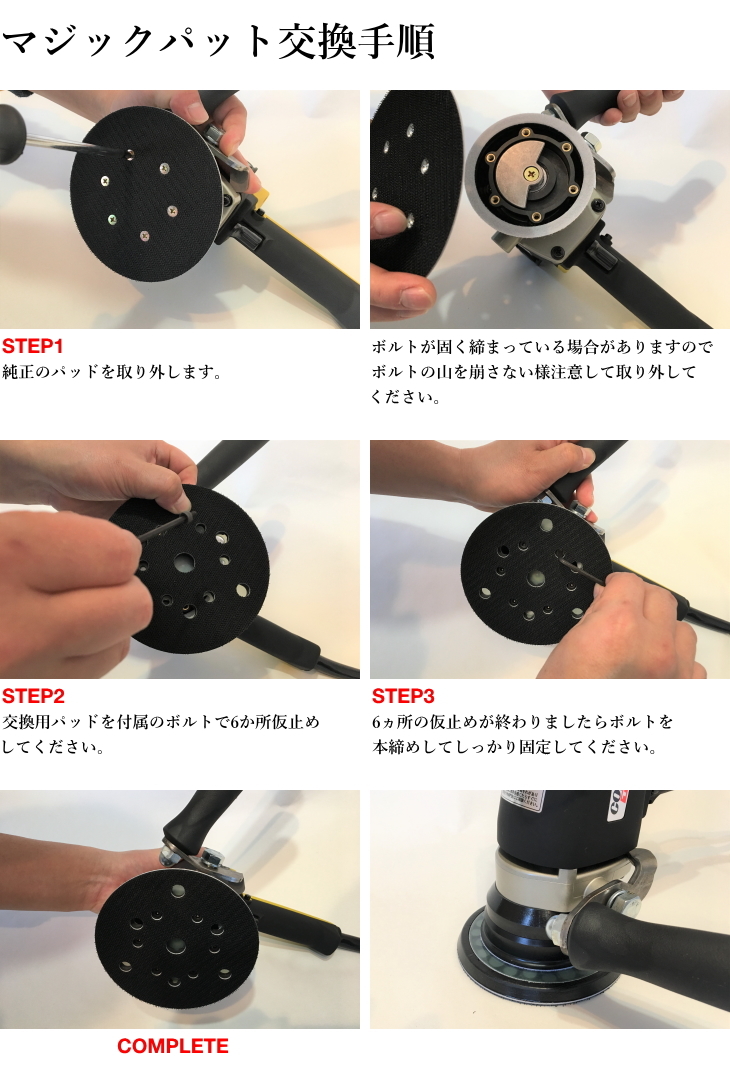 マジックパット交換手順

STEP1
純正のパッドを取り外します。

ボルトが固く締まっている場合がありますのでボルトの山を崩さない様注意して取り外してください。

STEP2
交換用パッドを付属のボルトで6か所仮止めしてください。

STEP3
6ヵ所の仮止めが終わりましたらボルトを本締めしてしっかり固定してください。

COMPLETE