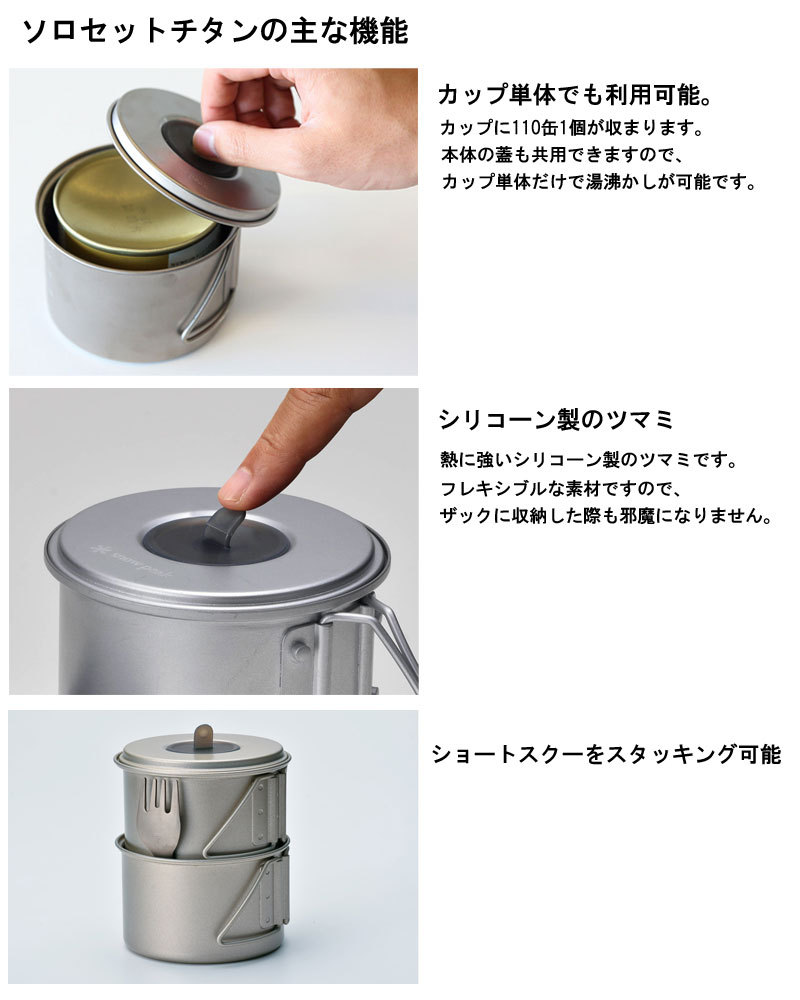 ソロセットチタンの主な機能

カップ単体でも利用可能。

カップに110缶1個が収まります。
本体の蓋も共用できますので、
カップ単体だけで湯沸かしが可能です。

シリコーン製のツマミ

熱に強いシリコーン製のツマミです。
フレキシブルな素材ですので、
ザックに収納した際も邪魔になりません。

snow peak

ショートスクーをスタッキング可能