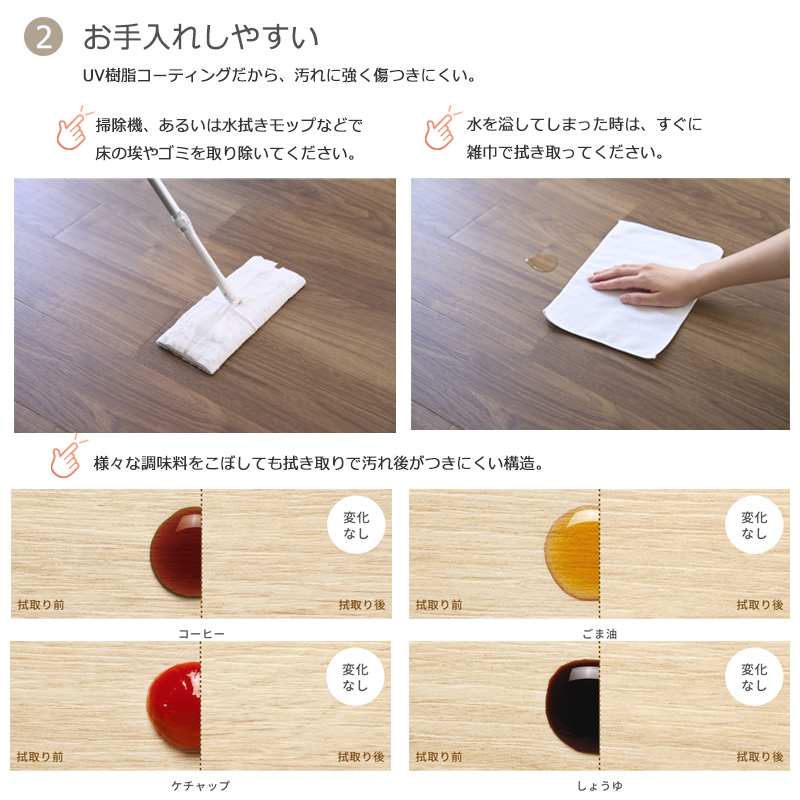 2 お手入れしやすい

UV樹脂コーティングだから、汚れに強く傷つきにくい。

掃除機、あるいは水拭きモップなどで床の埃やゴミを取り除いてください。

水を溢してしまった時は、すぐに雑巾で拭き取ってください。

様々な調味料をこぼしても拭き取りで汚れ後がつきにくい構造。

変化なし

拭取り前

拭取り後

コーヒー

変化なし

拭取り前

拭取り後

ごま油

変化なし

拭取り前

拭取り後

ケチャップ

変化なし

拭取り前

拭取り後

しょうゆ